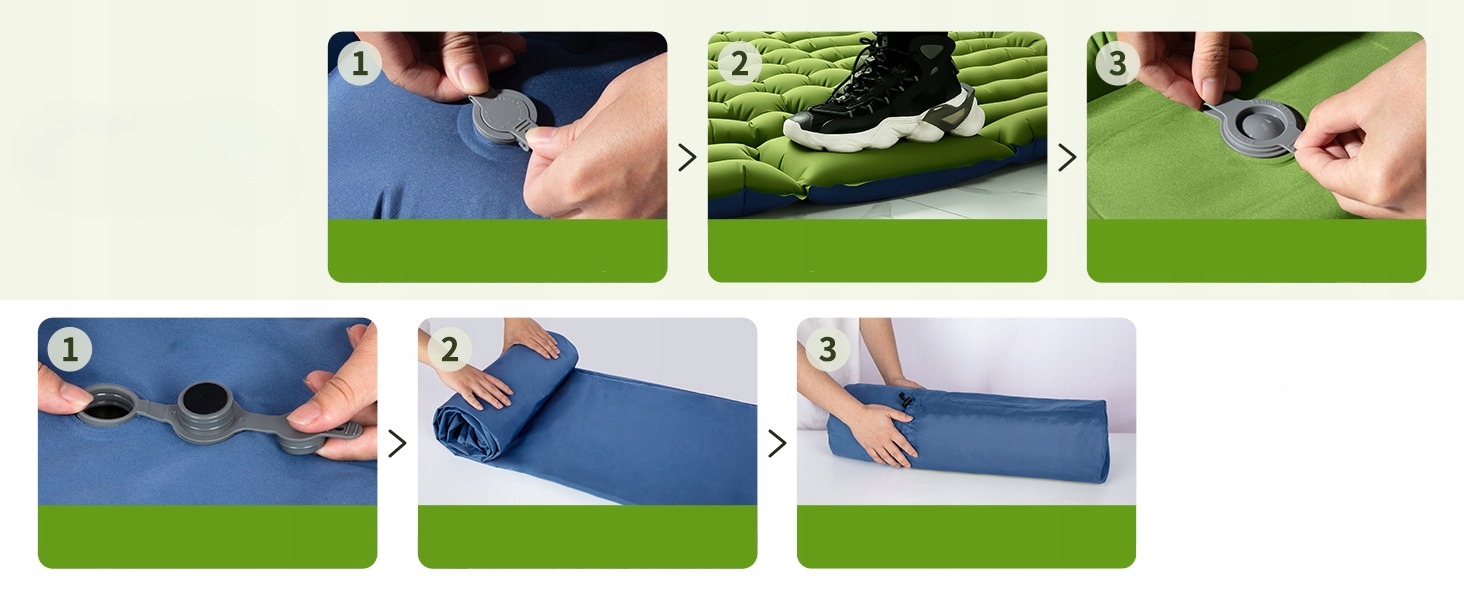 1

2

3

1

2

3