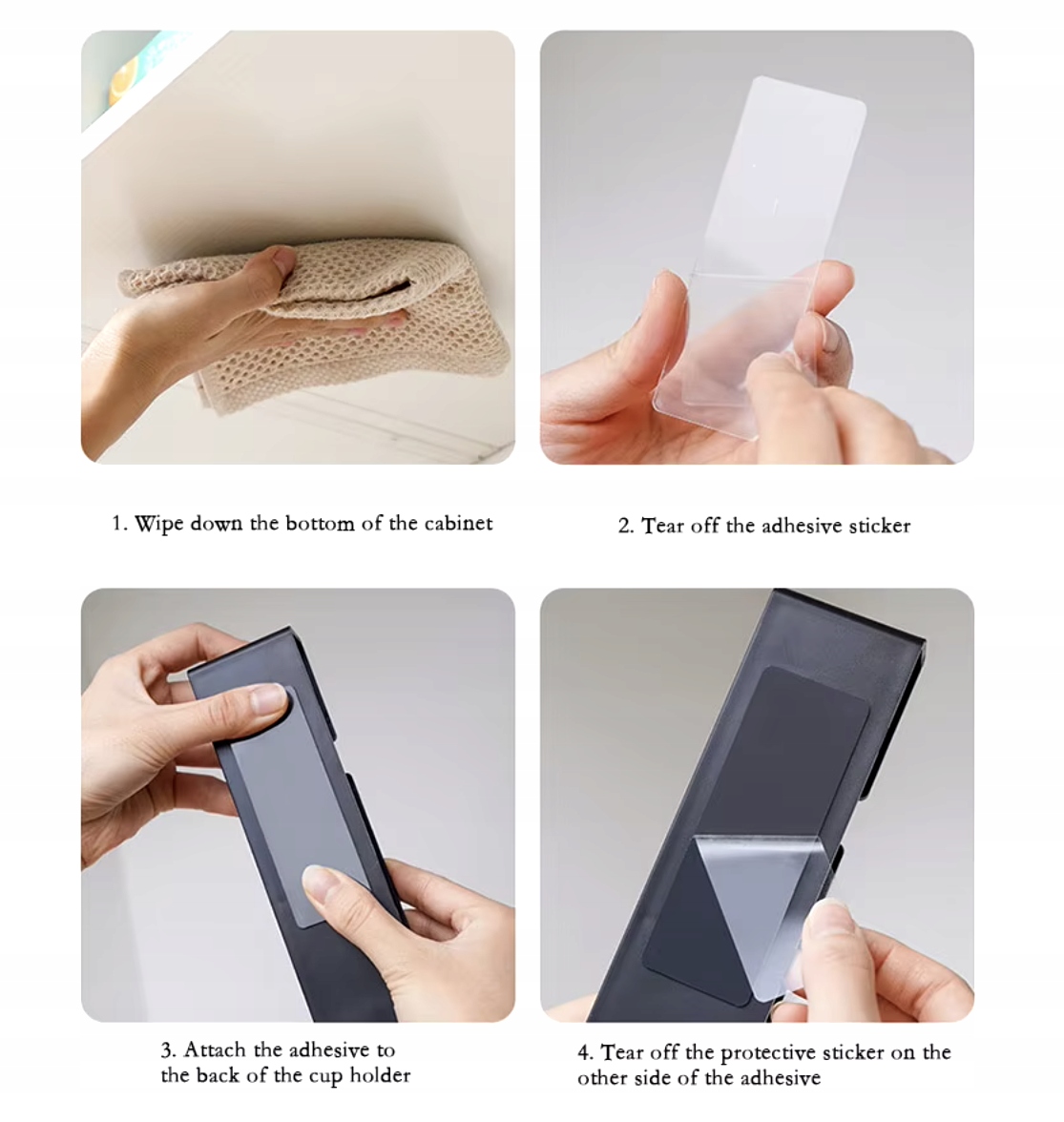 1. Wipe down the bottom of the cabinet

2. Tear off the adhesive sticker

3. Attach the adhesive to the back of the cup holder

4. Tear off the protective sticker on the other side of the adhesive