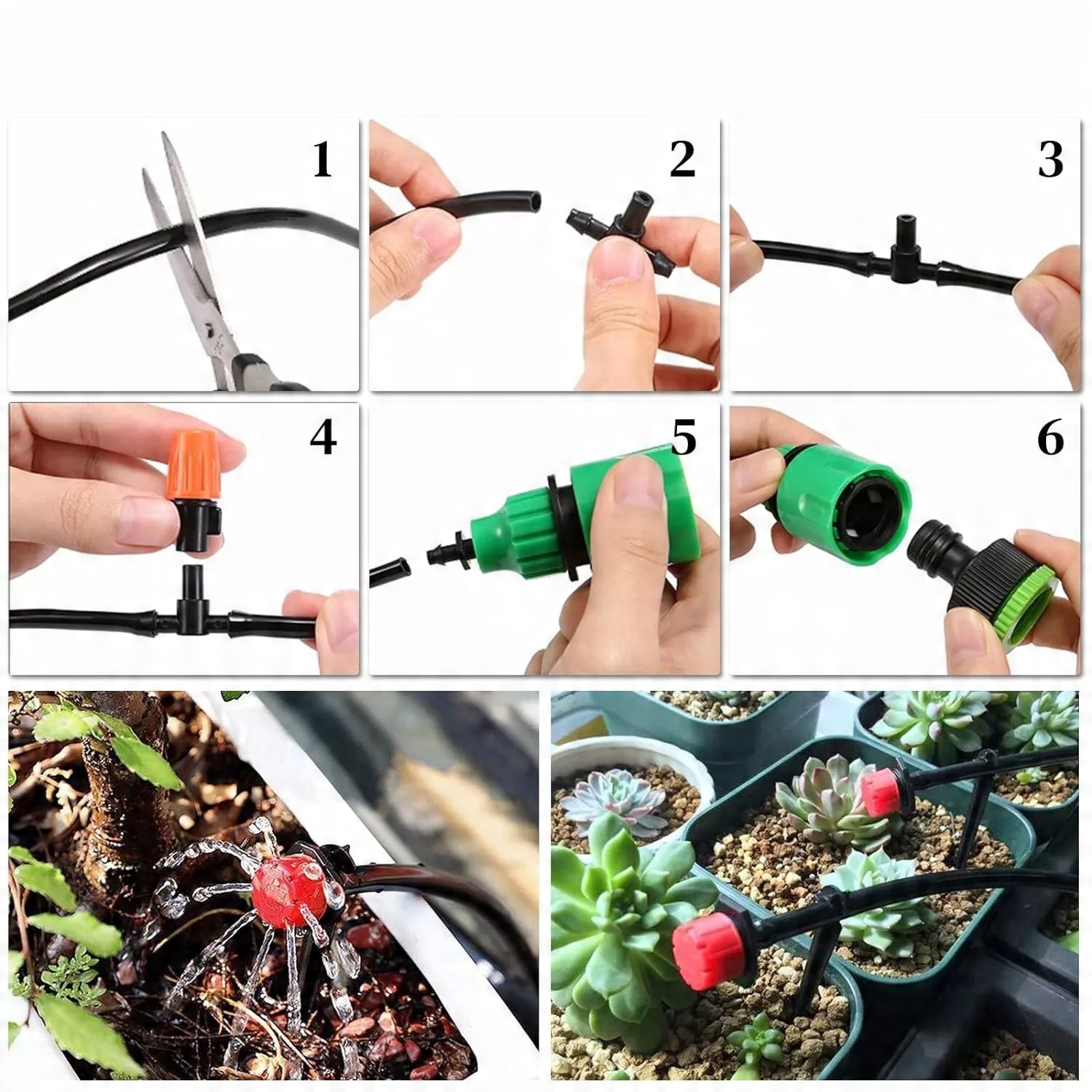 1

2

3

4

5

6