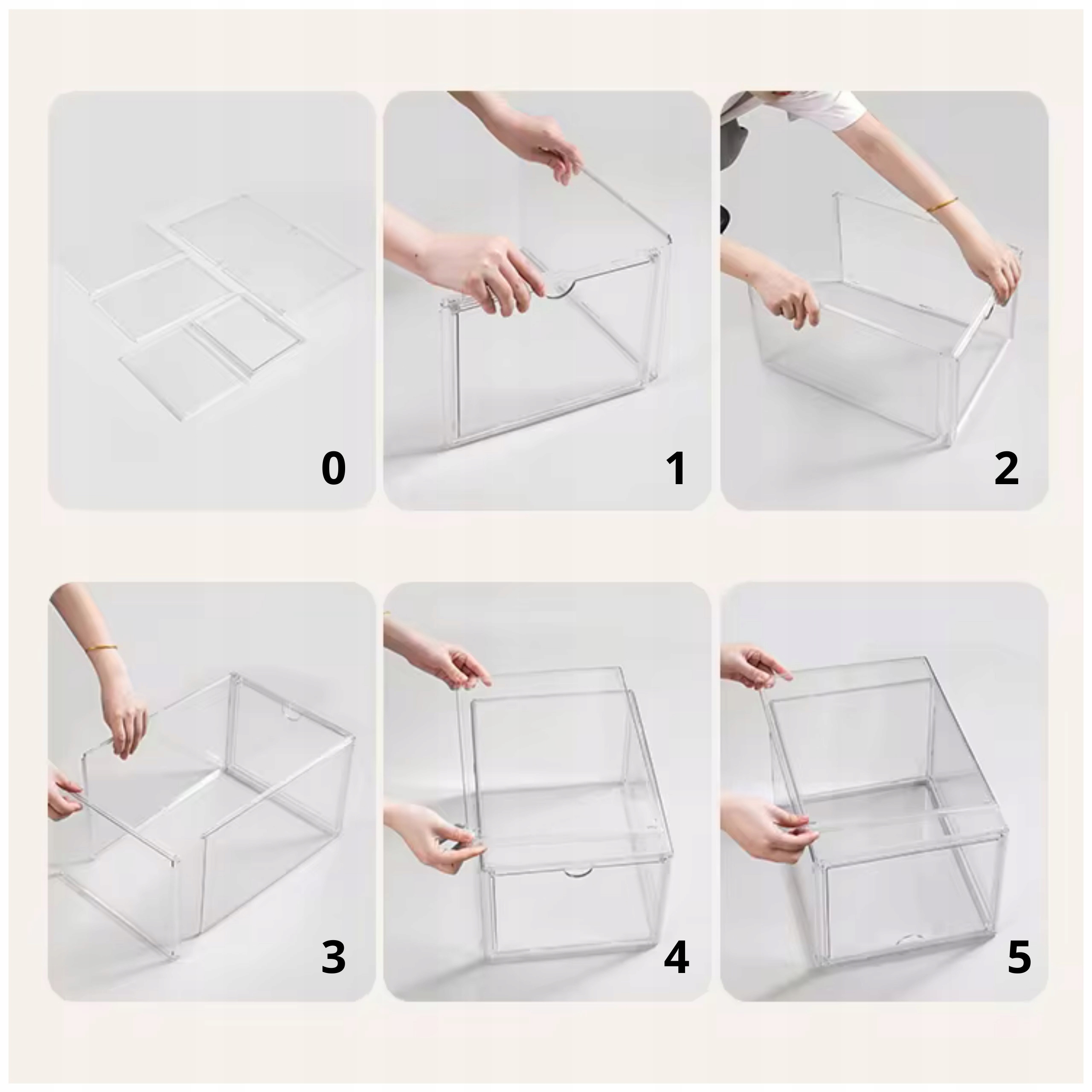 0

1

2

3

4

5