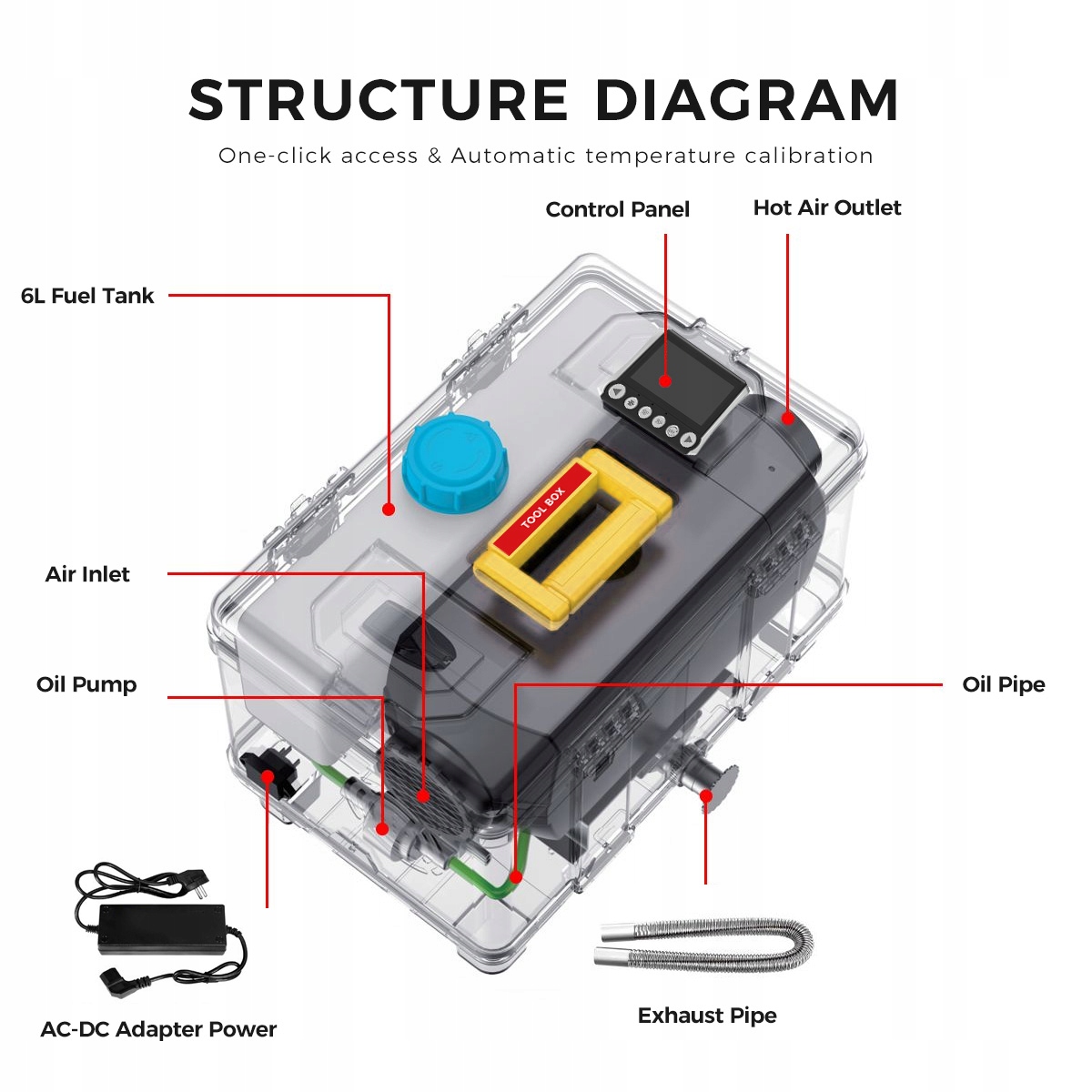 STRUCTURE DIAGRAM

One-click access & Automatic temperature calibration

Control Panel

Hot Air Outlet

6L Fuel Tank

TOOL BOX

Air Inlet

Oil Pump

Oil Pipe

AC-DC Adapter Power

Exhaust Pipe