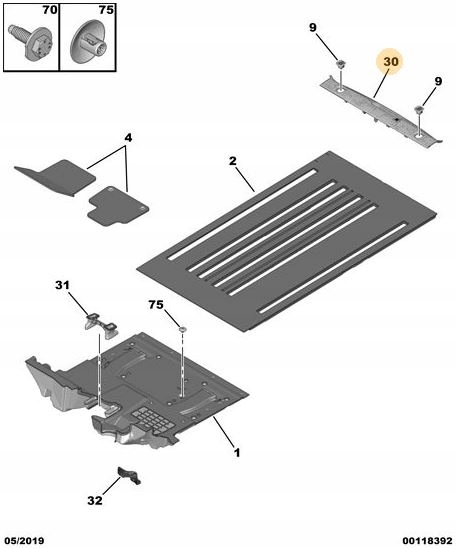 70
75
9
30
9
4
2
31
75
1
32
05/2019
00118392