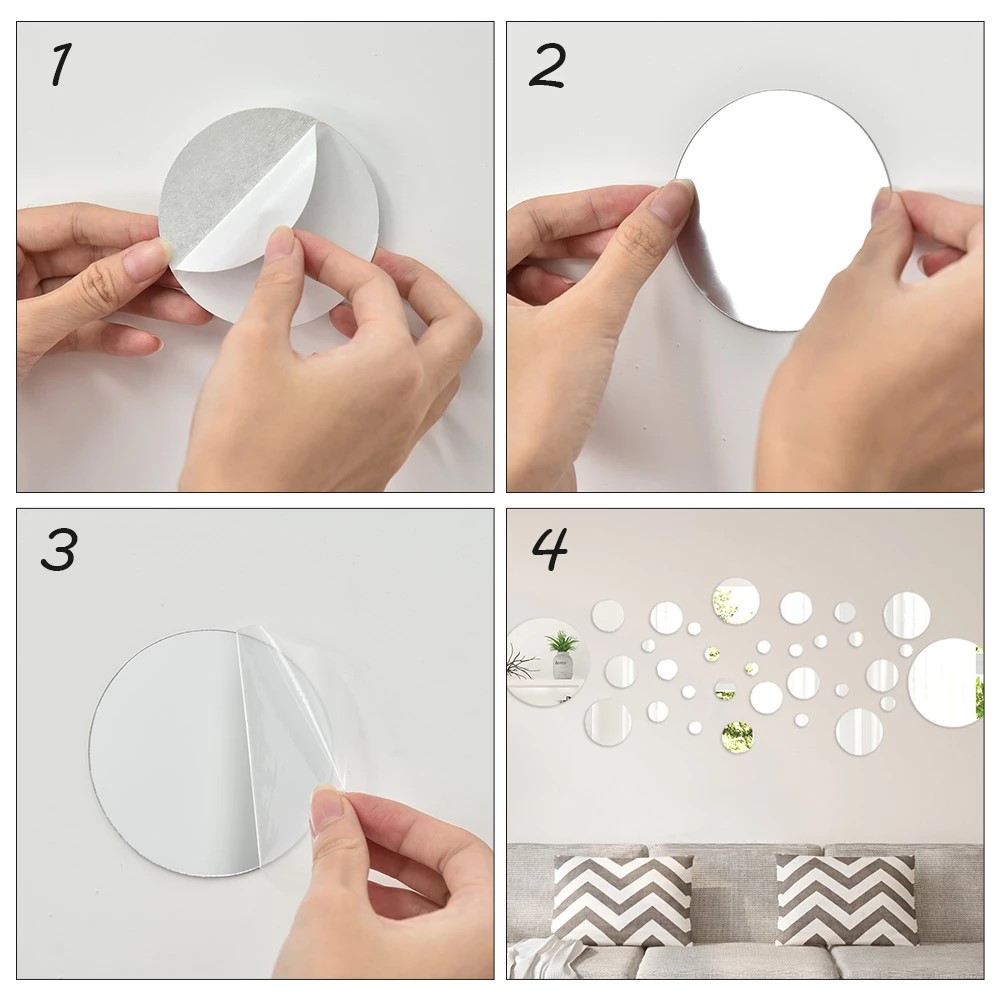 1

2

3

4