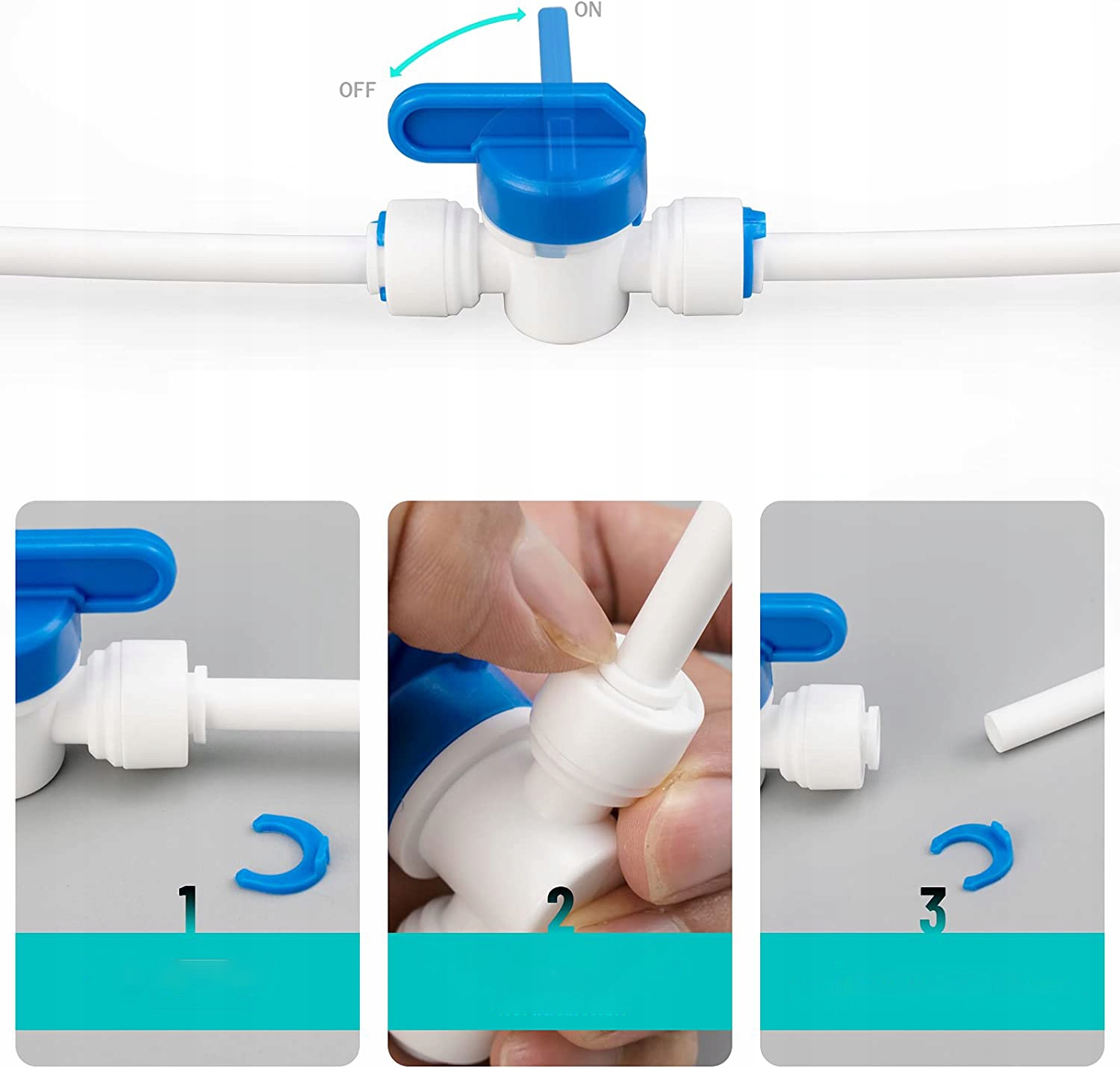 ON

OFF

1

2

3