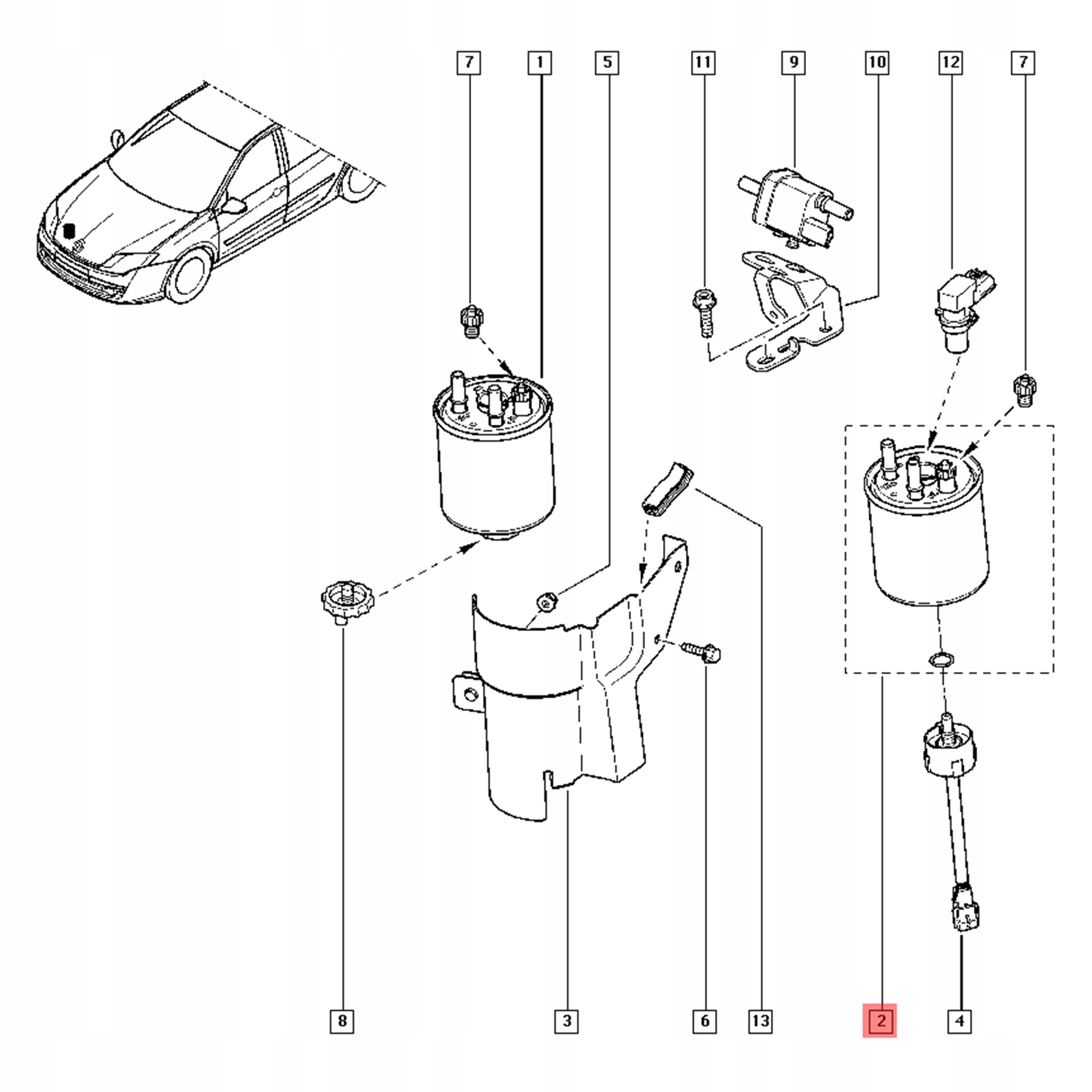 7
1
5
11
9
10
12
7
8
3
6
13
2
4