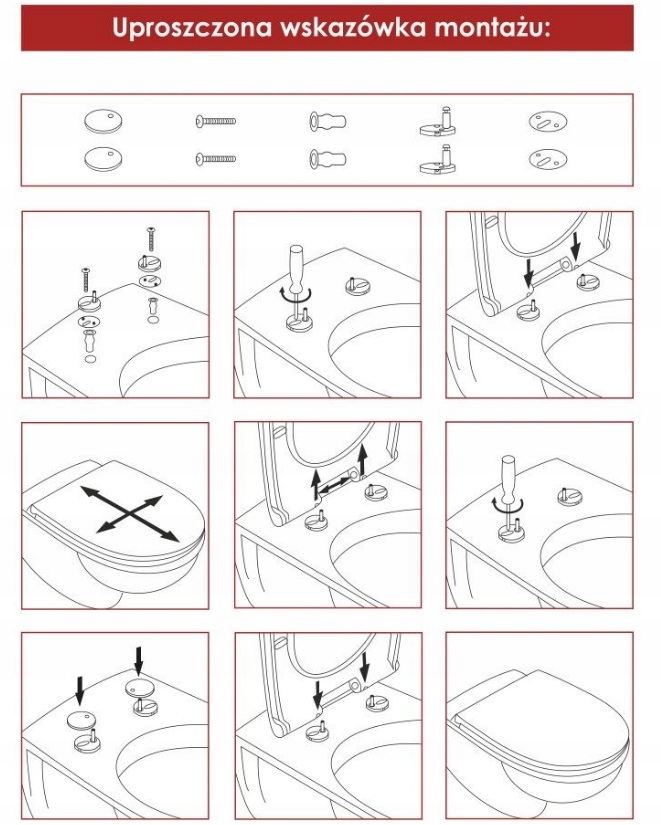 Uproszczona wskazówka montażu: