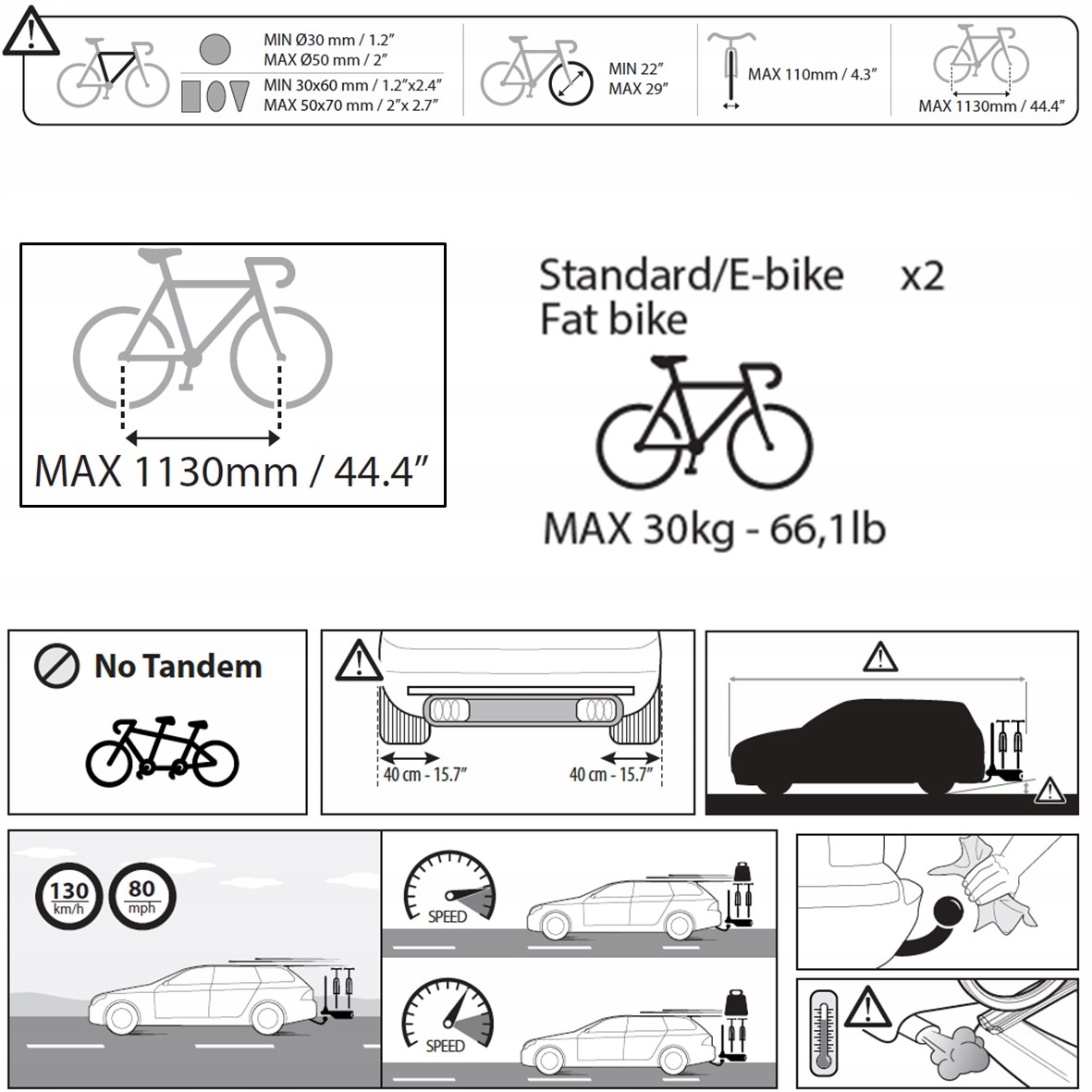 MIN Ø30 mm / 1.2″
MAX Ø50 mm / 2″
MIN 30x60 mm / 1.2″x2.4″
MAX 50x70 mm / 2″x 2.7″

MIN 22″
MAX 29″

MAX 110mm / 4.3″

MAX 1130mm / 44.4″

MAX 1130mm / 44.4″

Standard/E-bike x2
Fat bike

MAX 30kg - 66,1lb

No Tandem

40 cm - 15.7″
40 cm - 15.7″

130 km/h
80 mph

SPEED

SPEED