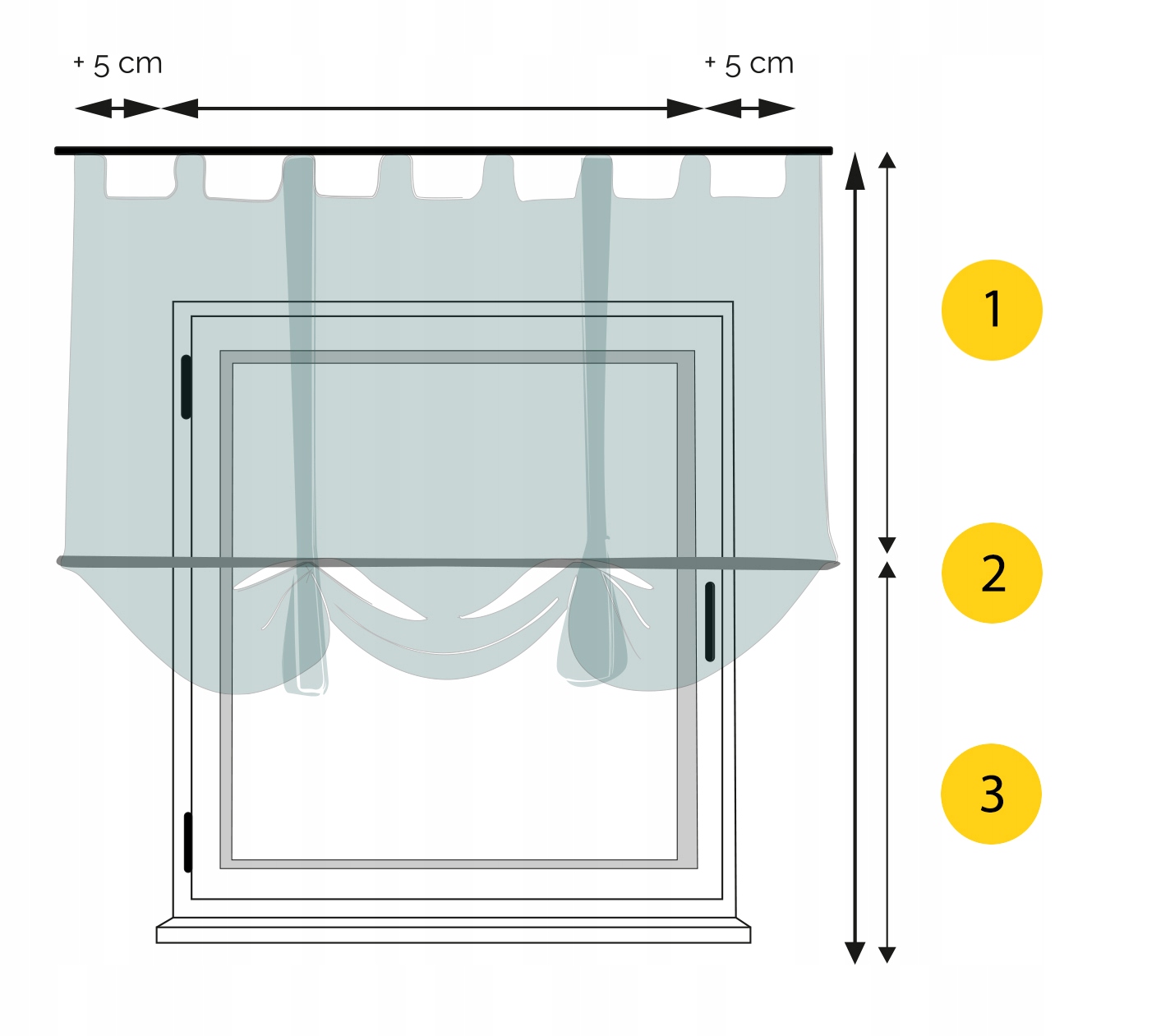 + 5 cm
+ 5 cm
1
2
3