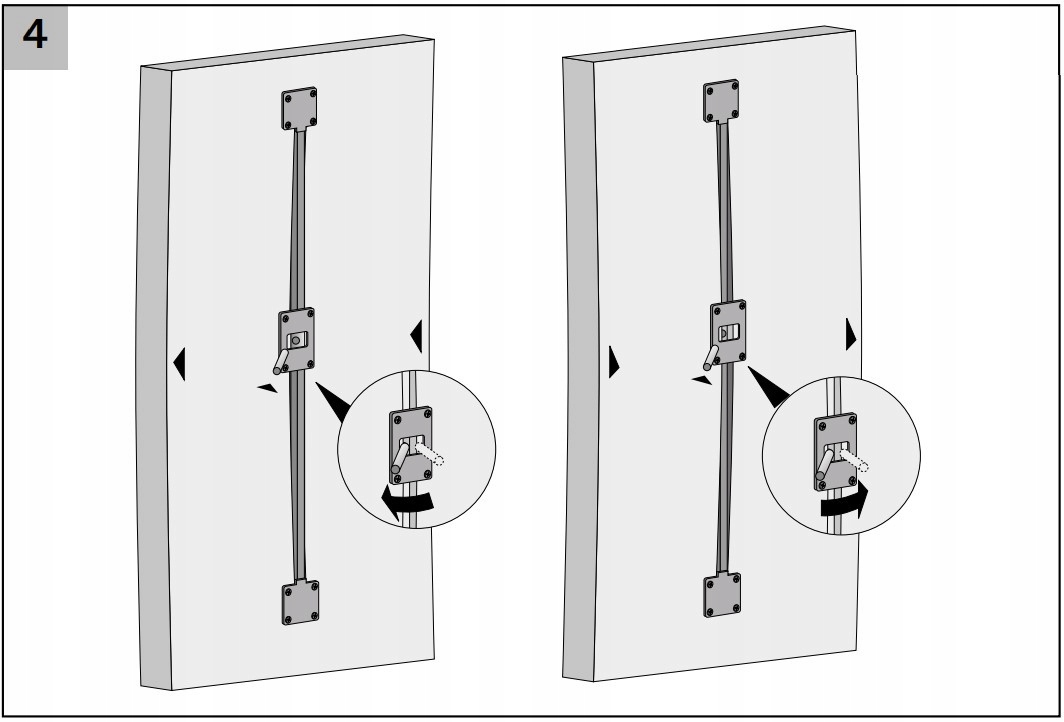 4