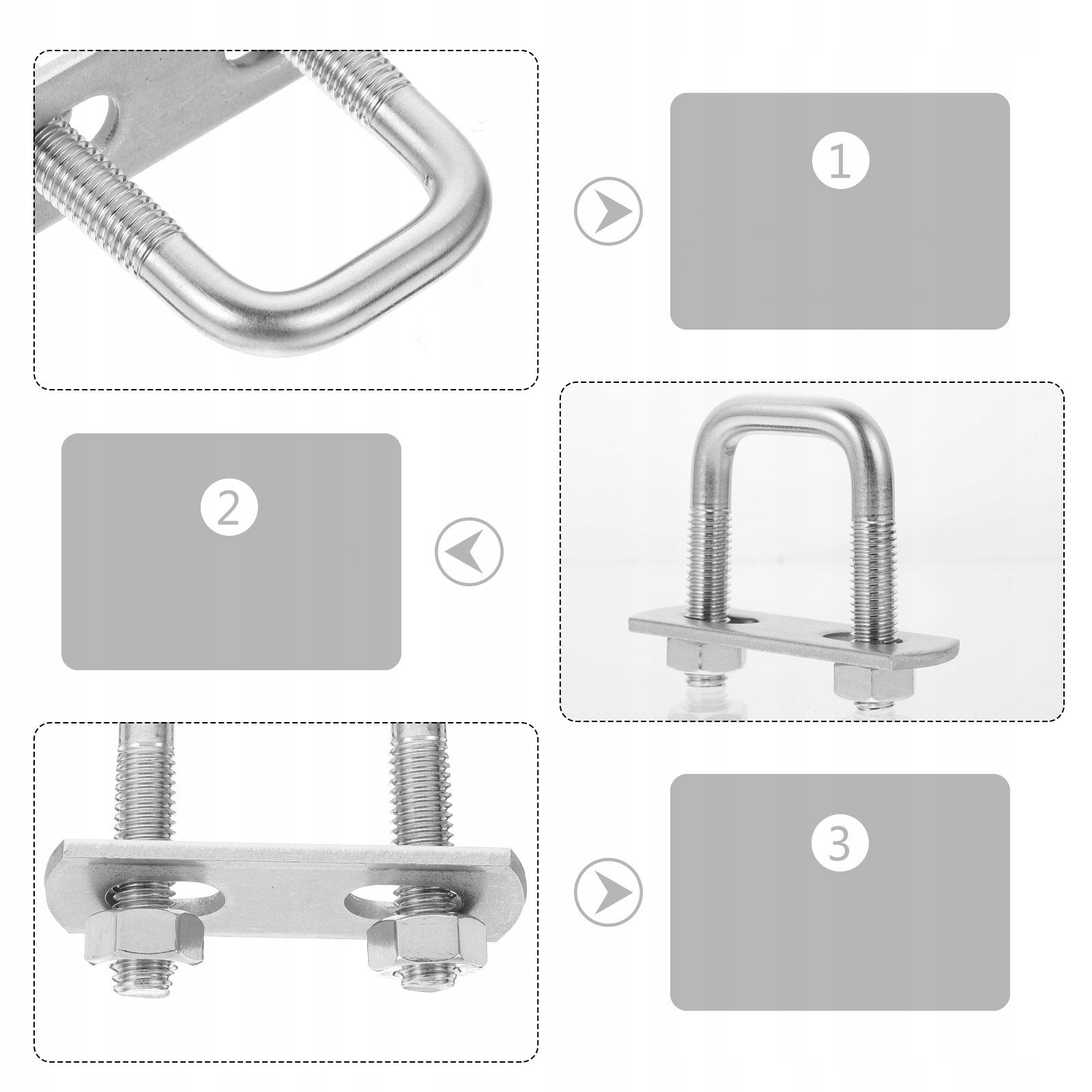 1

2

3