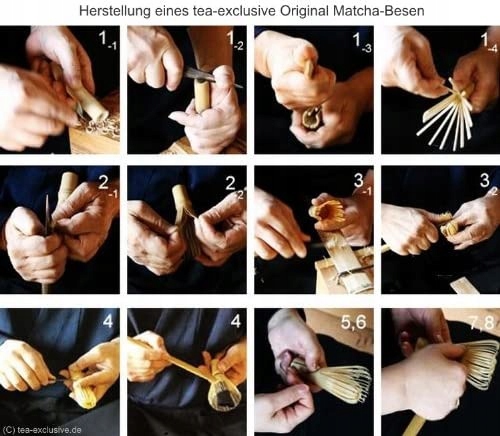 Herstellung eines tea-exclusive Original Matcha-Besen

$1_{-1}$

$1_{-2}$

$1_{-3}$

$1_{-4}$

$2_{-1}$

$2_{-2}$

$3_{-1}$

$3_{-2}$

4

4

5,6

7,8

(C) tea-exclusive.de