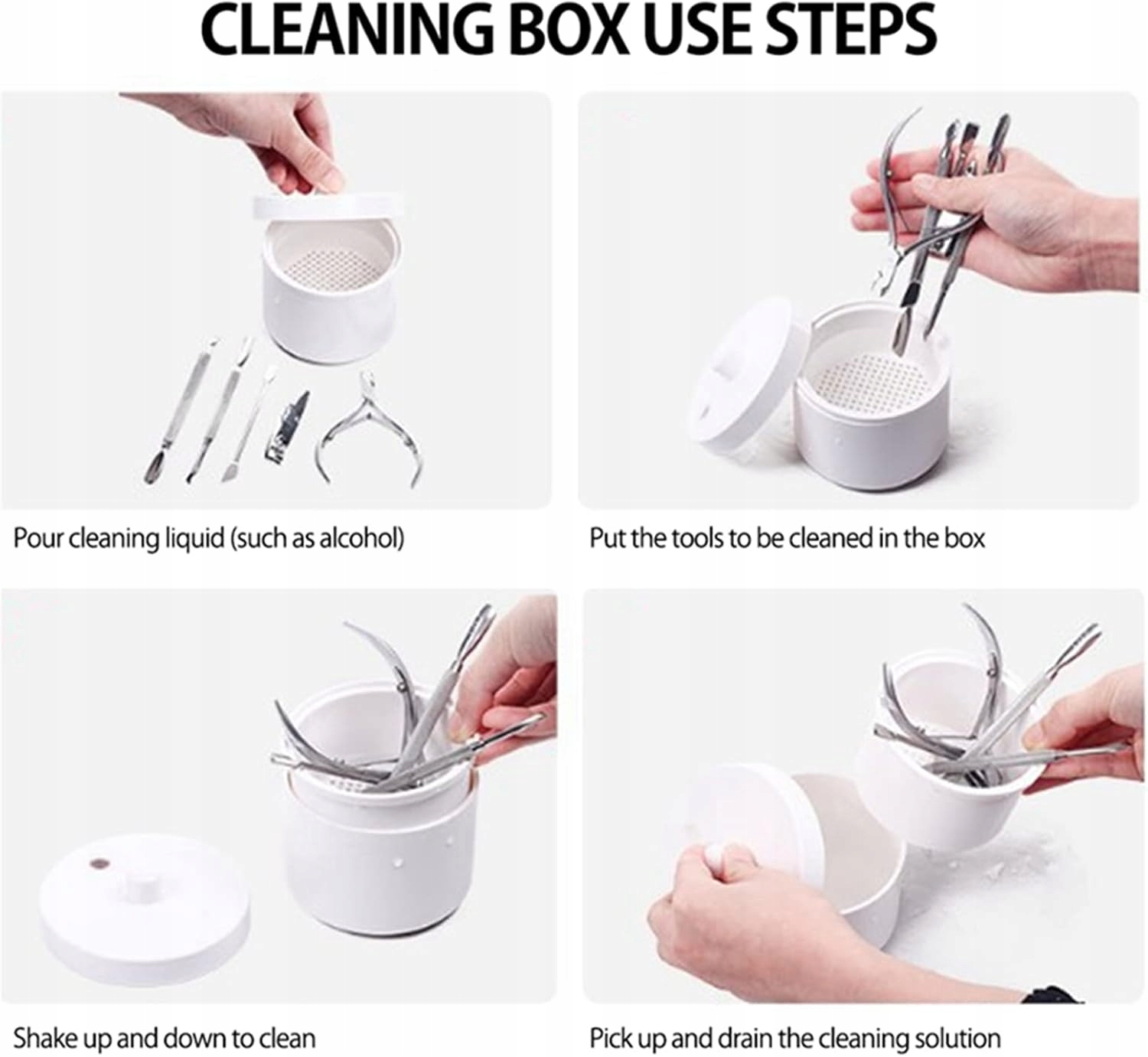 CLEANING BOX USE STEPS

Pour cleaning liquid (such as alcohol)

Put the tools to be cleaned in the box

Shake up and down to clean

Pick up and drain the cleaning solution