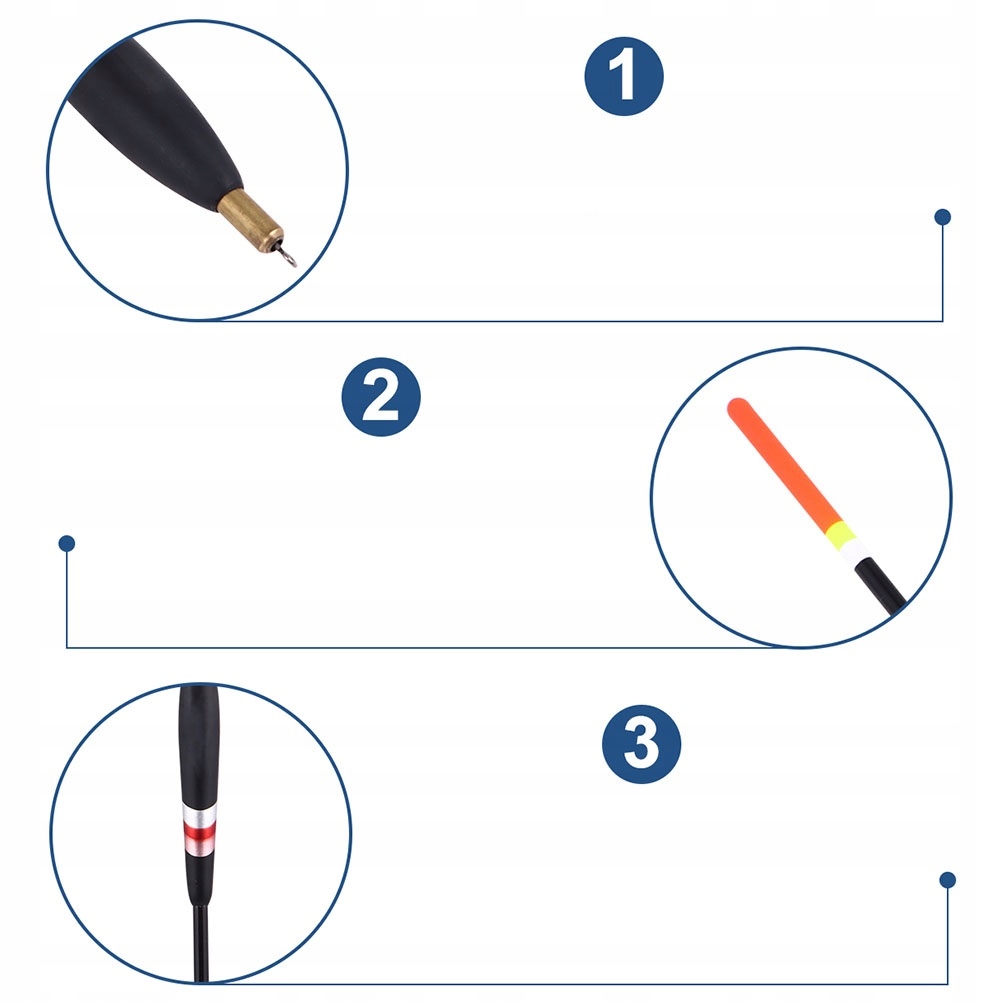 1

2

3