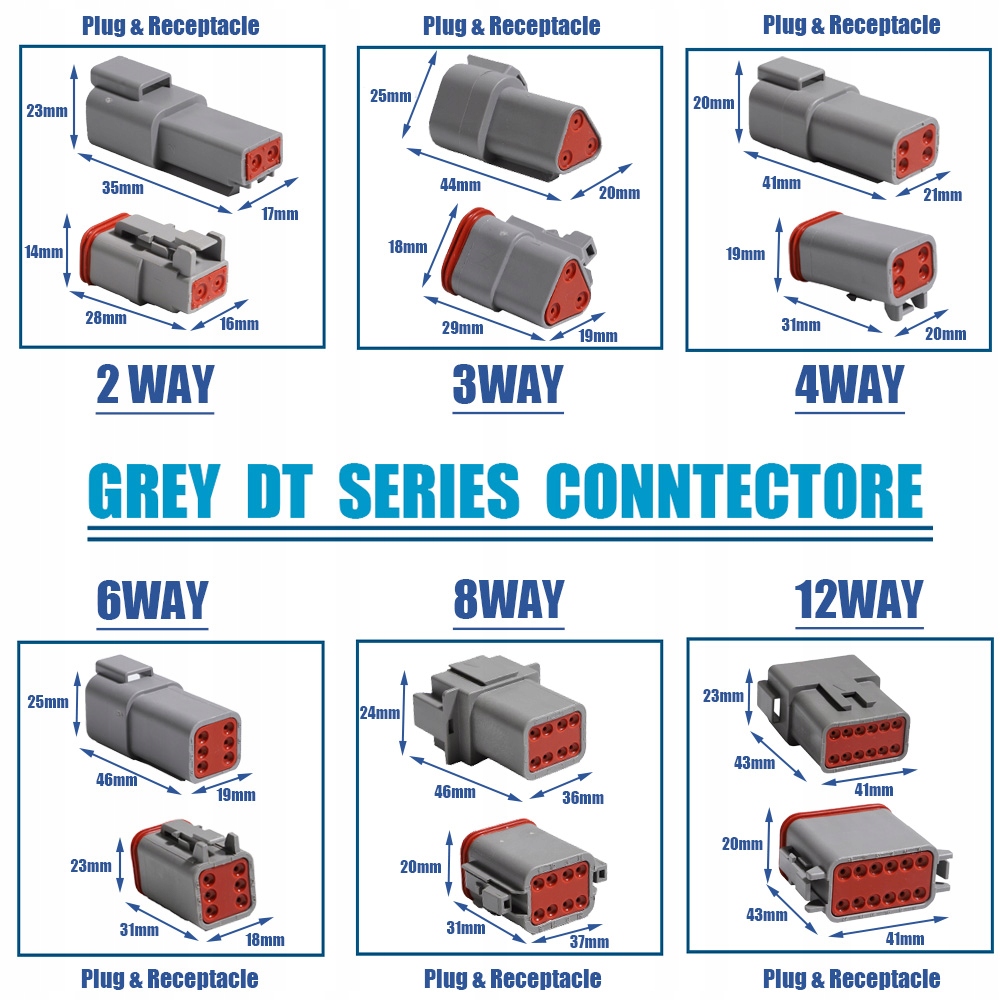 Plug & Receptacle

23mm
35mm
17mm
14mm
28mm
16mm

2 WAY

Plug & Receptacle

25mm
44mm
20mm
18mm
29mm
19mm

3WAY

Plug & Receptacle

20mm
41mm
21mm
19mm
31mm
20mm

4WAY

GREY DT SERIES CONNTECTORE

6WAY

25mm
46mm
19mm
23mm
31mm
18mm

Plug & Receptacle

8WAY

24mm
46mm
36mm
20mm
31mm
37mm

Plug & Receptacle

12WAY

23mm
43mm
41mm
20mm
43mm
41mm

Plug & Receptacle