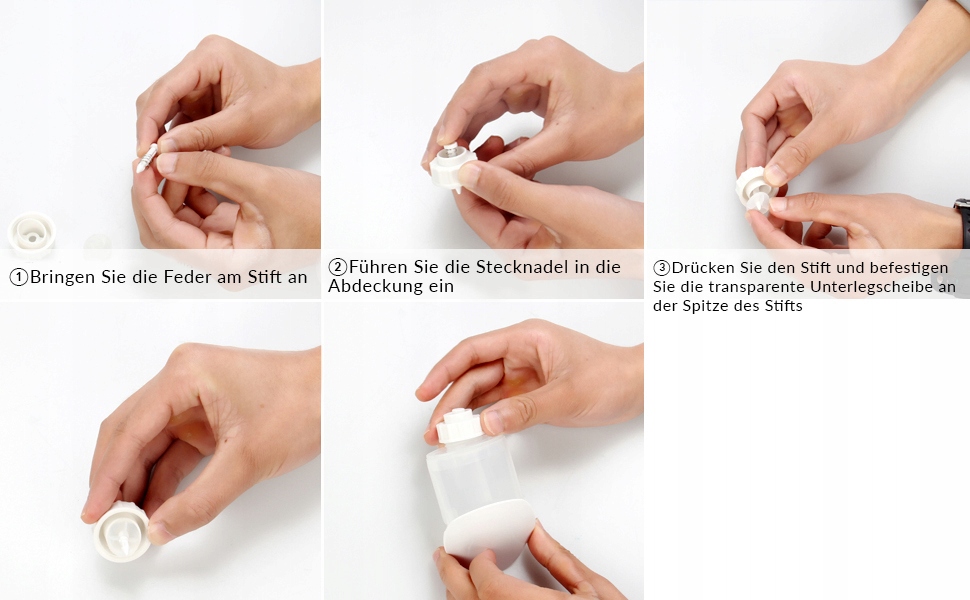 ①Bringen Sie die Feder am Stift an

②Führen Sie die Stecknadel in die Abdeckung ein

③Drücken Sie den Stift und befestigen Sie die transparente Unterlegscheibe an der Spitze des Stifts