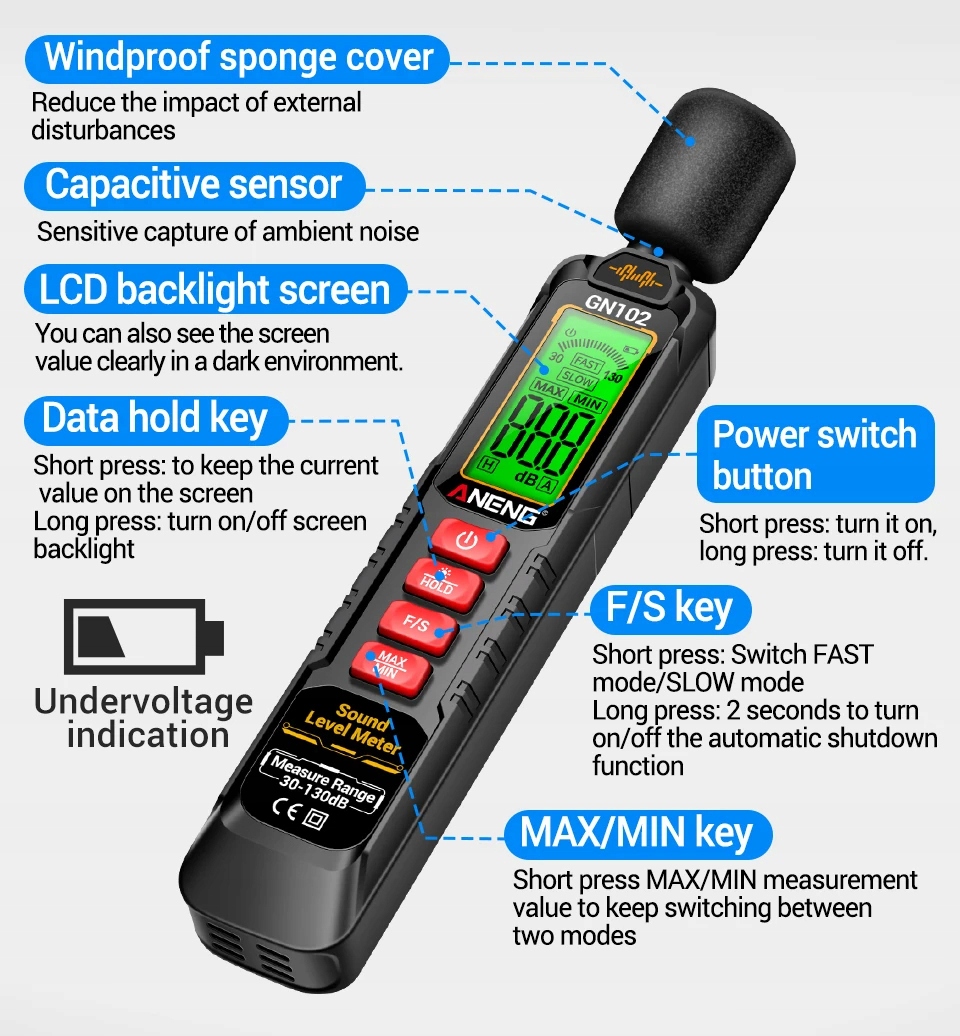 Windproof sponge cover
Reduce the impact of external disturbances

Capacitive sensor
Sensitive capture of ambient noise

LCD backlight screen
You can also see the screen value clearly in a dark environment.

Data hold key
Short press: to keep the current value on the screen
Long press: turn on/off screen backlight

Undervoltage indication

GN102
30 FAST 130
SLOW
MAX MIN
888
H dB A
ANENG

HOLD
F/S
MAX MIN

Sound Level Meter
Measure Range 30-130dB
CE

Power switch button
Short press: turn it on, long press: turn it off.

F/S key
Short press: Switch FAST mode/SLOW mode
Long press: 2 seconds to turn on/off the automatic shutdown function

MAX/MIN key
Short press MAX/MIN measurement value to keep switching between two modes