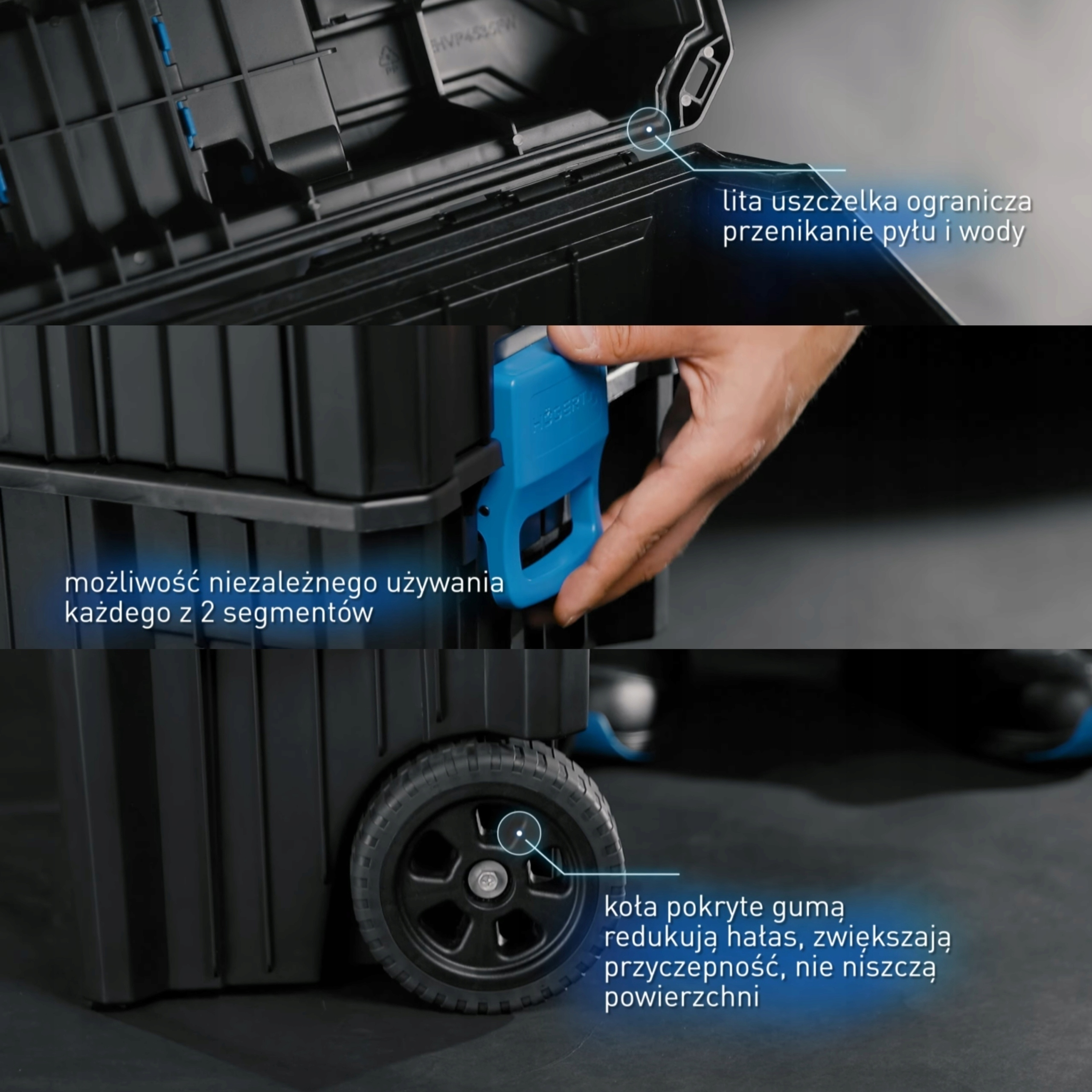 lita uszczelka ogranicza przenikanie pyłu i wody

HÖGERT

możliwość niezależnego używania każdego z 2 segmentów

koła pokryte gumą redukują hałas, zwiększają przyczepność, nie niszczą powierzchni