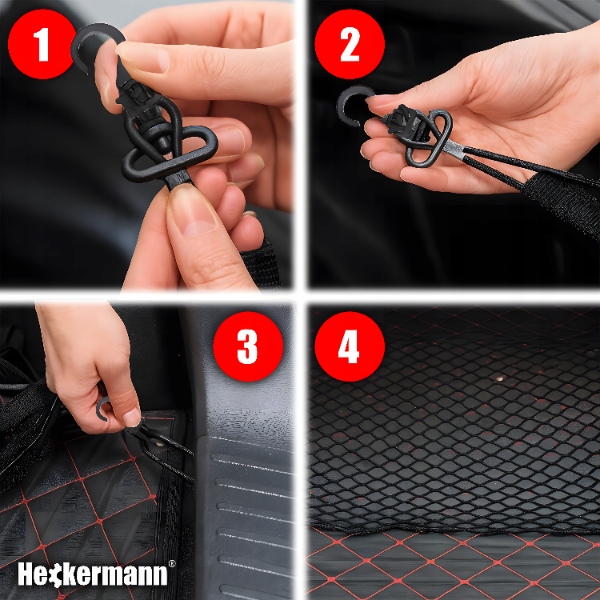 1

2

3

4

Heckermann®