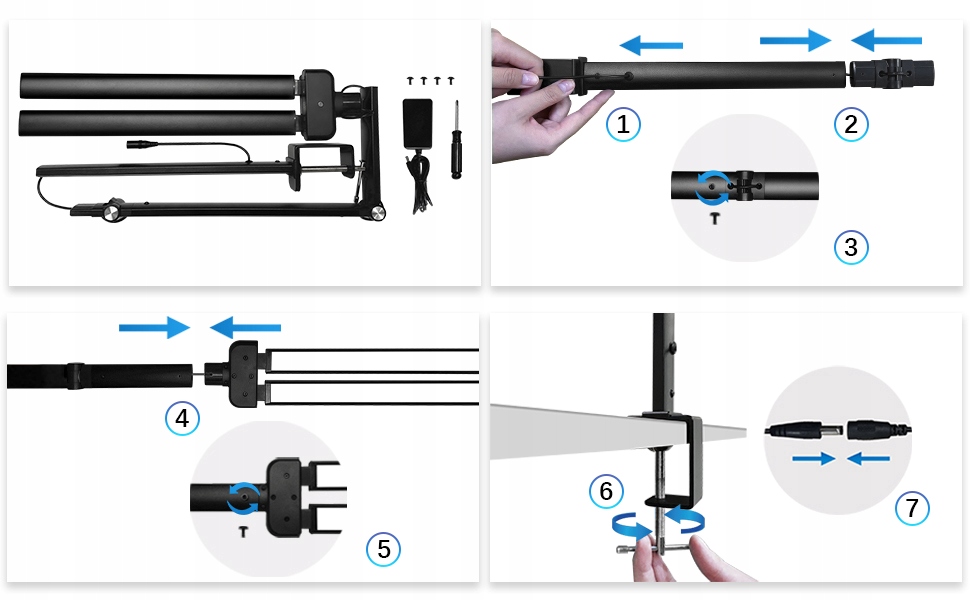 1
2
3
4
5
6
7