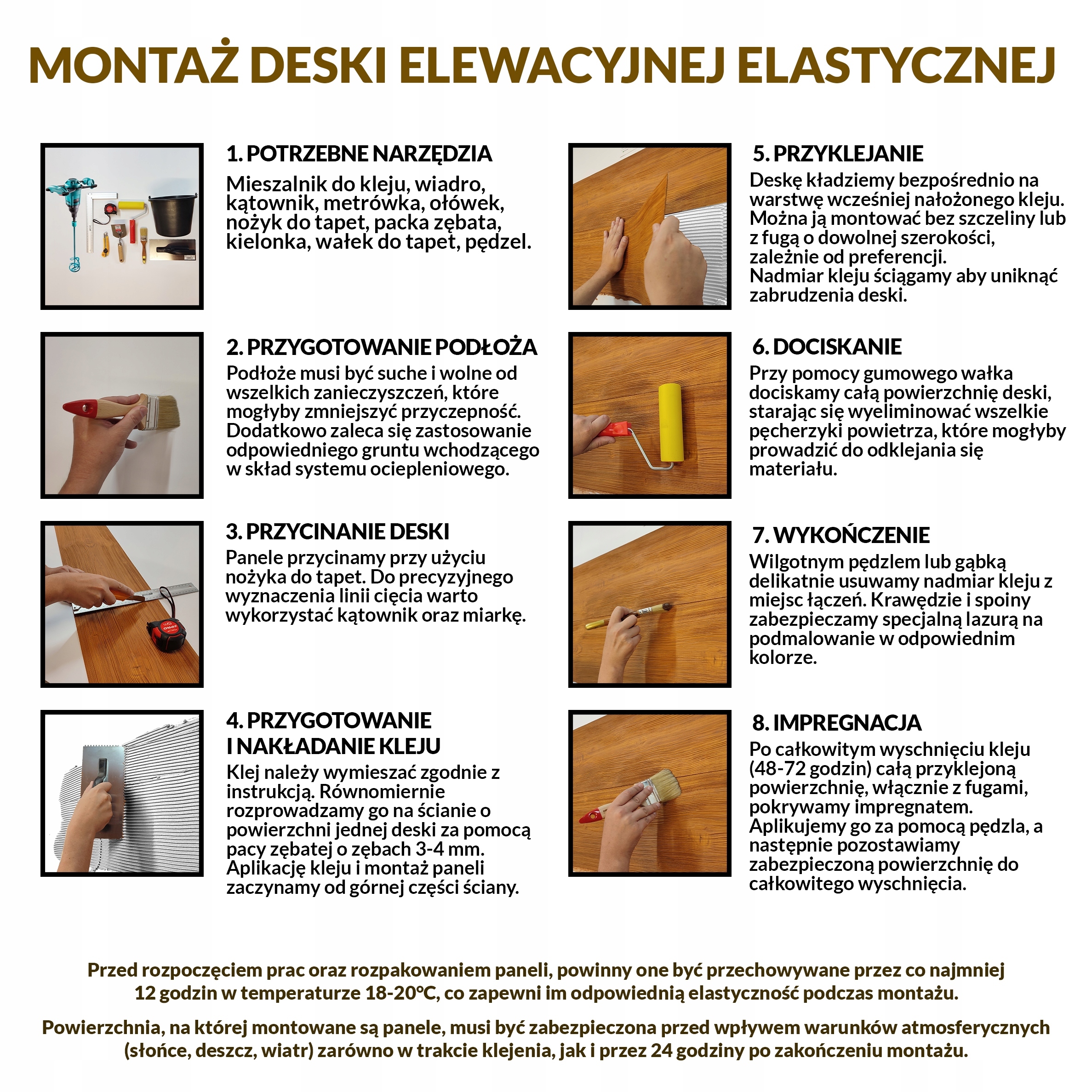 MONTAŻ DESKI ELEWACYJNEJ ELASTYCZNEJ

1. POTRZEBNE NARZĘDZIA
Mieszalnik do kleju, wiadro, kątownik, metrówka, ołówek, nożyk do tapet, packa zębata, kielonka, wałek do tapet, pędzel.

2. PRZYGOTOWANIE PODŁOŻA
Podłoże musi być suche i wolne od wszelkich zanieczyszczeń, które mogłyby zmniejszyć przyczepność. Dodatkowo zaleca się zastosowanie odpowiedniego gruntu wchodzącego w skład systemu ociepleniowego.

3. PRZYCINANIE DESKI
Panele przycinamy przy użyciu nożyka do tapet. Do precyzyjnego wyznaczenia linii cięcia warto wykorzystać kątownik oraz miarkę.

4. PRZYGOTOWANIE I NAKŁADANIE KLEJU
Klej należy wymieszać zgodnie z instrukcją. Równomiernie rozprowadzamy go na ścianie o powierzchni jednej deski za pomocą pacy zębatej o zębach 3-4 mm. Aplikację kleju i montaż paneli zaczynamy od górnej części ściany.

5. PRZYKLEJANIE
Deskę kładziemy bezpośrednio na warstwę wcześniej nałożonego kleju. Można ją montować bez szczeliny lub z fugą o dowolnej szerokości, zależnie od preferencji.
Nadmiar kleju ściągamy aby uniknąć zabrudzenia deski.

6. DOCISKANIE
Przy pomocy gumowego wałka dociskamy całą powierzchnię deski, starając się wyeliminować wszelkie pęcherzyki powietrza, które mogłyby prowadzić do odklejania się materiału.

7. WYKOŃCZENIE
Wilgotnym pędzlem lub gąbką delikatnie usuwamy nadmiar kleju z miejsc łączeń. Krawędzie i spoiny zabezpieczamy specjalną lazurą na podmalowanie w odpowiednim kolorze.

8. IMPREGNACJA
Po całkowitym wyschnięciu kleju (48-72 godzin) całą przyklejoną powierzchnię, włącznie z fugami, pokrywamy impregnatem.
Aplikujemy go za pomocą pędzla, a następnie pozostawiamy zabezpieczoną powierzchnię do całkowitego wyschnięcia.

Przed rozpoczęciem prac oraz rozpakowaniem paneli, powinny one być przechowywane przez co najmniej 12 godzin w temperaturze 18-20°C, co zapewni im odpowiednią elastyczność podczas montażu.

Powierzchnia, na której montowane są panele, musi być zabezpieczona przed wpływem warunków atmosferycznych (słońce, deszcz, wiatr) zarówno w trakcie klejenia, jak i przez 24 godziny po zakończeniu montażu.