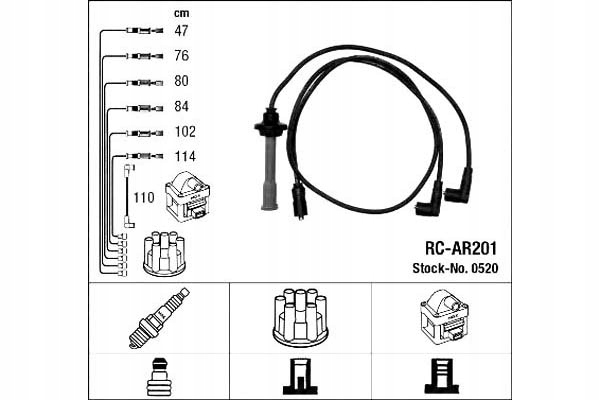 cm
47
76
80
84
102
114
110

RC-AR201
Stock-No. 0520