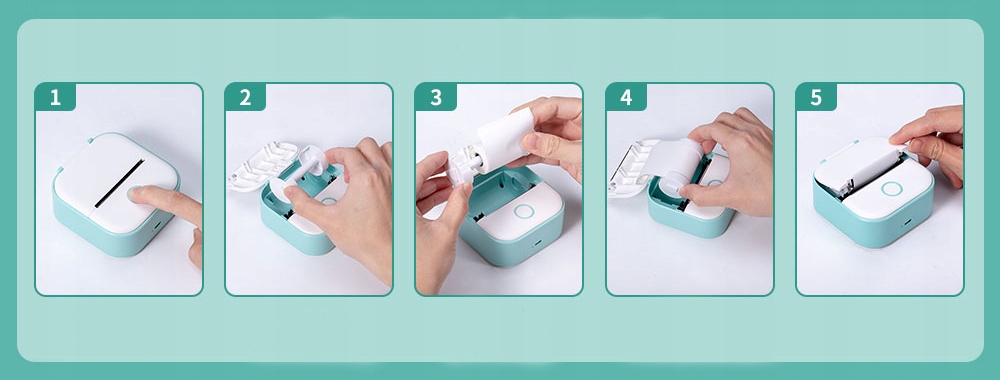 1

2

3

4

5