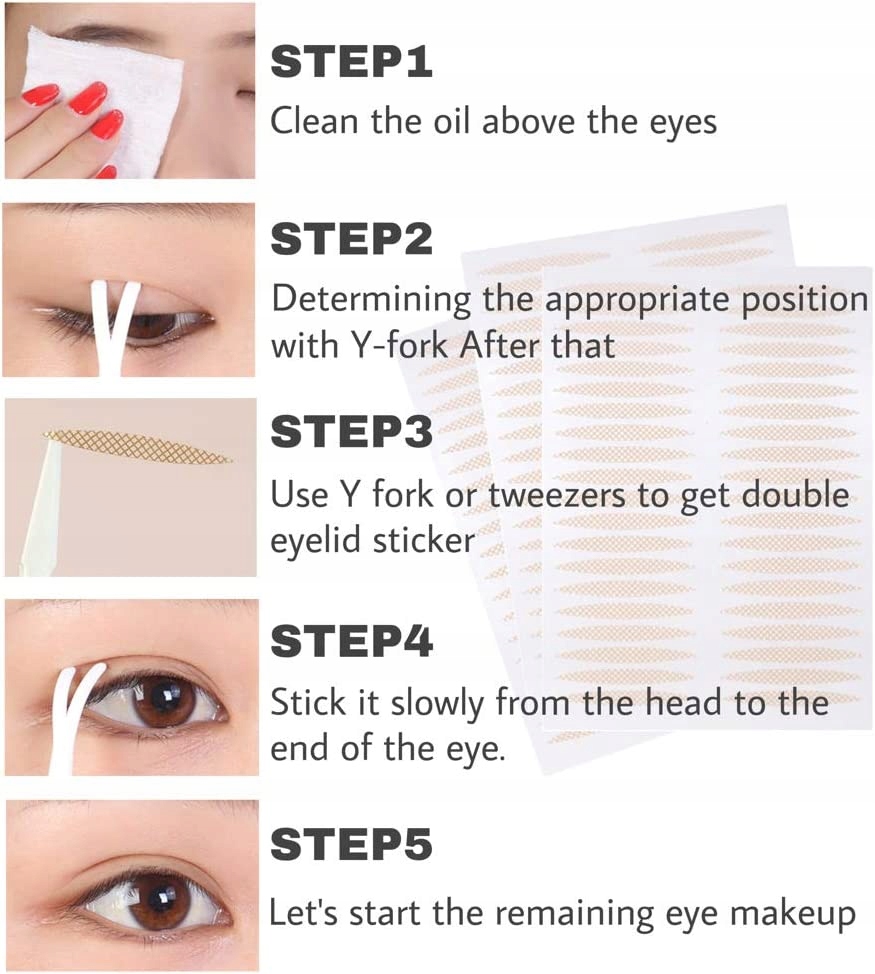 STEP1
Clean the oil above the eyes

STEP2
Determining the appropriate position with Y-fork After that

STEP3
Use Y fork or tweezers to get double eyelid sticker

STEP4
Stick it slowly from the head to the end of the eye.

STEP5
Let's start the remaining eye makeup