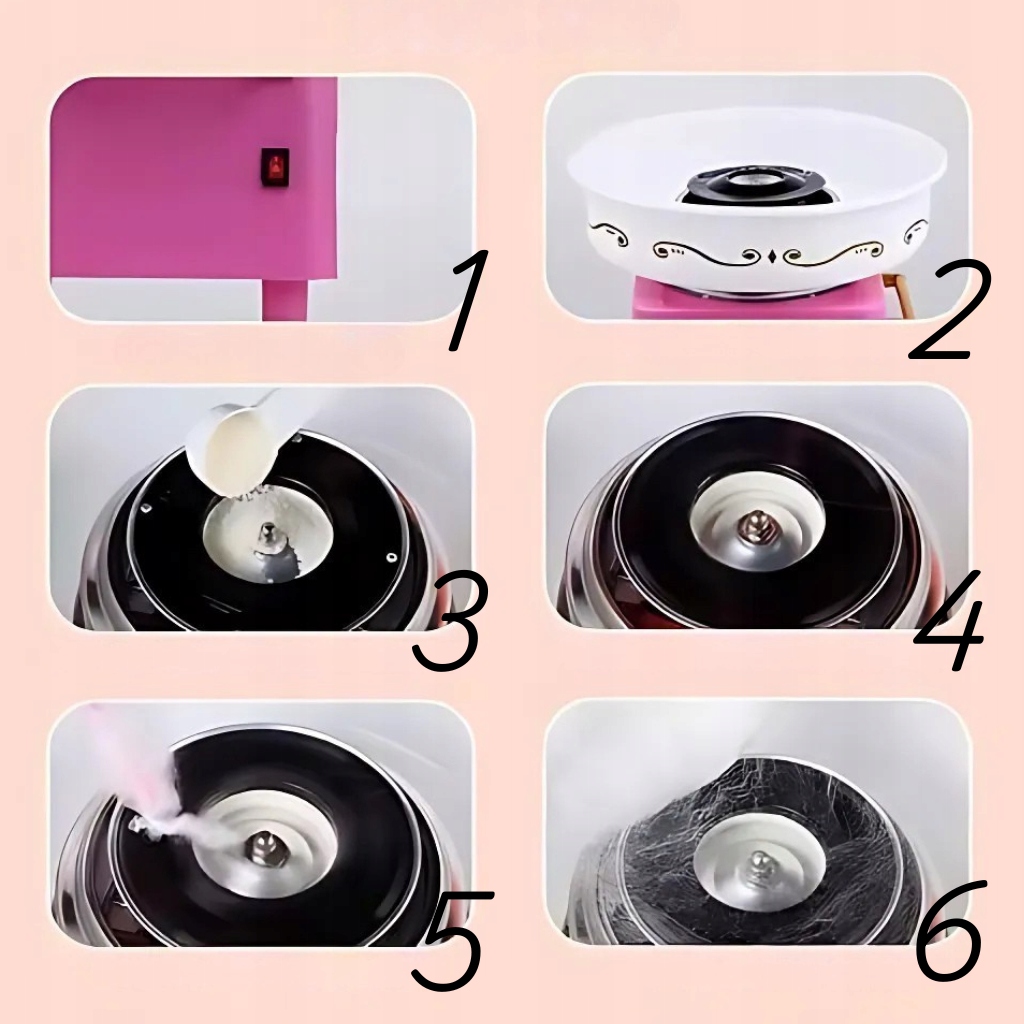 1
2
3
4
5
6