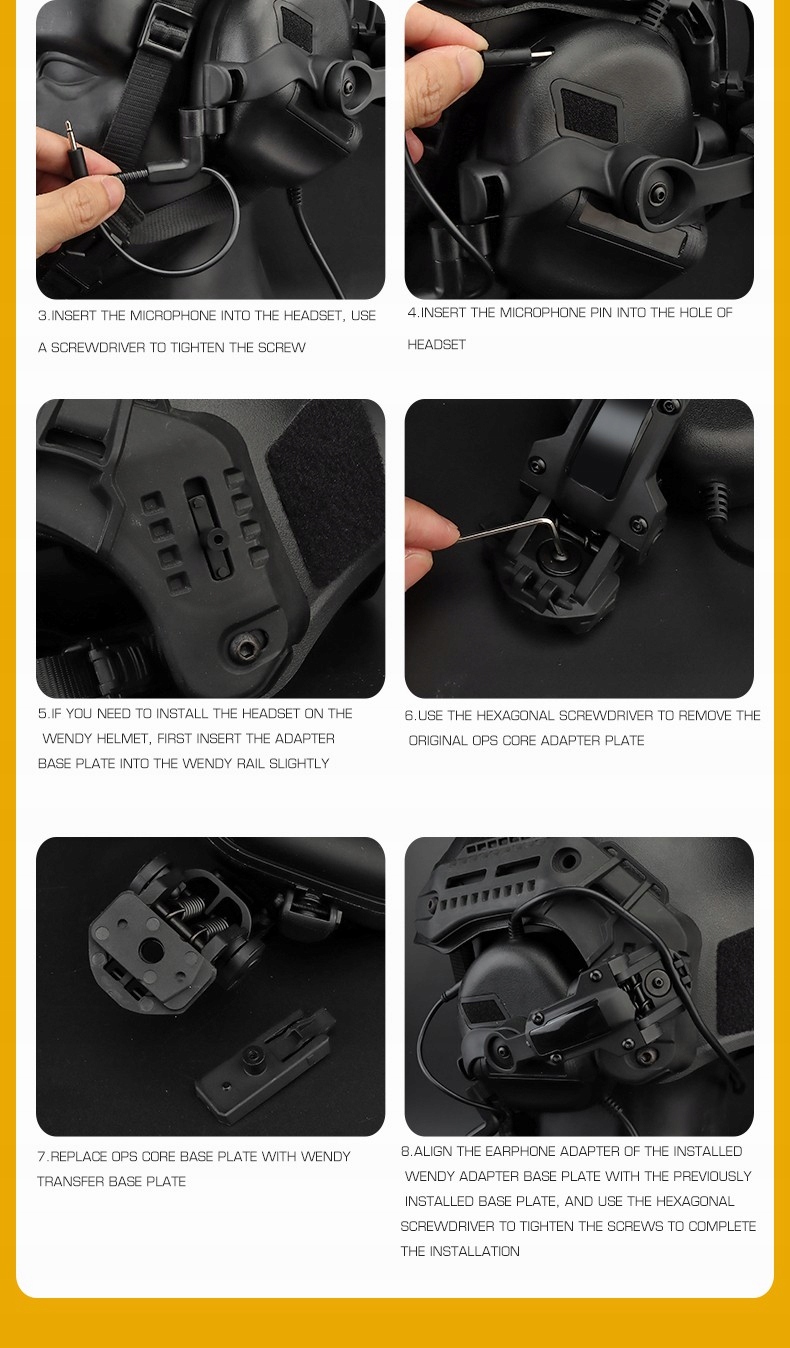 3.INSERT THE MICROPHONE INTO THE HEADSET, USE A SCREWDRIVER TO TIGHTEN THE SCREW

4.INSERT THE MICROPHONE PIN INTO THE HOLE OF HEADSET

5.IF YOU NEED TO INSTALL THE HEADSET ON THE WENDY HELMET, FIRST INSERT THE ADAPTER BASE PLATE INTO THE WENDY RAIL SLIGHTLY

6.USE THE HEXAGONAL SCREWDRIVER TO REMOVE THE ORIGINAL OPS CORE ADAPTER PLATE

7.REPLACE OPS CORE BASE PLATE WITH WENDY TRANSFER BASE PLATE

8.ALIGN THE EARPHONE ADAPTER OF THE INSTALLED WENDY ADAPTER BASE PLATE WITH THE PREVIOUSLY INSTALLED BASE PLATE, AND USE THE HEXAGONAL SCREWDRIVER TO TIGHTEN THE SCREWS TO COMPLETE THE INSTALLATION