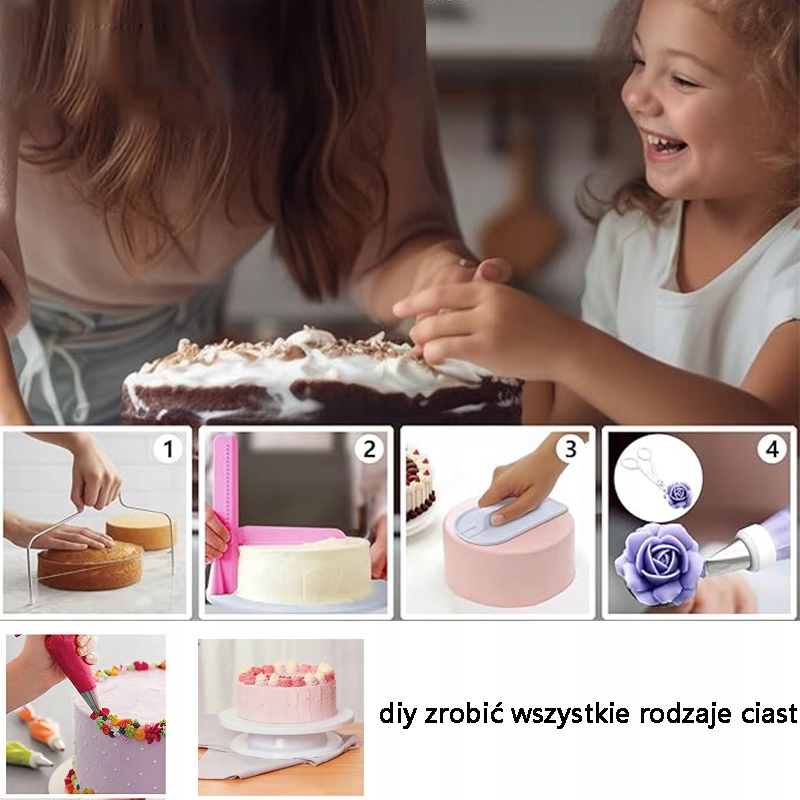 1

2

3

4

diy zrobić wszystkie rodzaje ciast