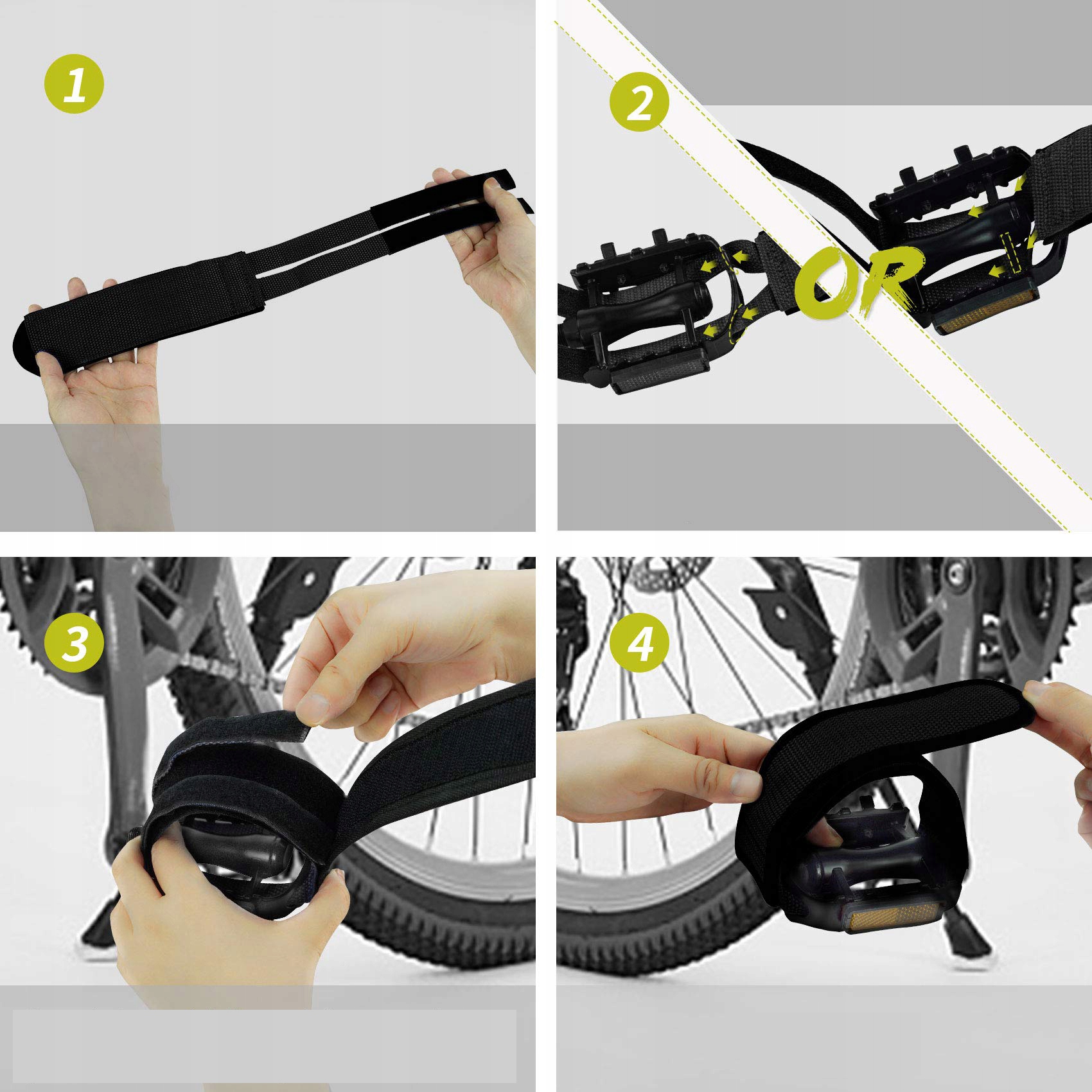 1

2

OR

3

4