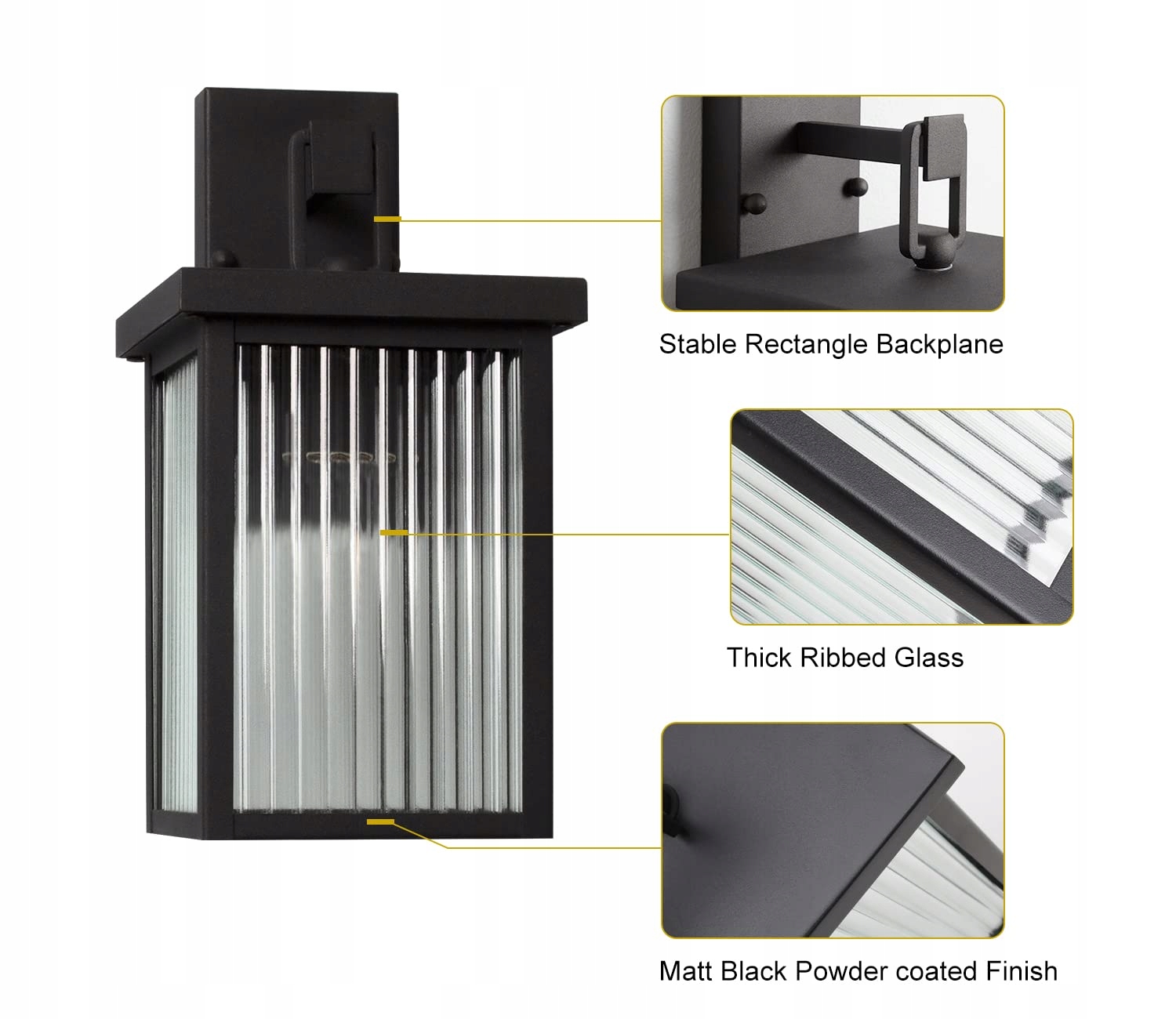 Stable Rectangle Backplane

Thick Ribbed Glass

Matt Black Powder coated Finish