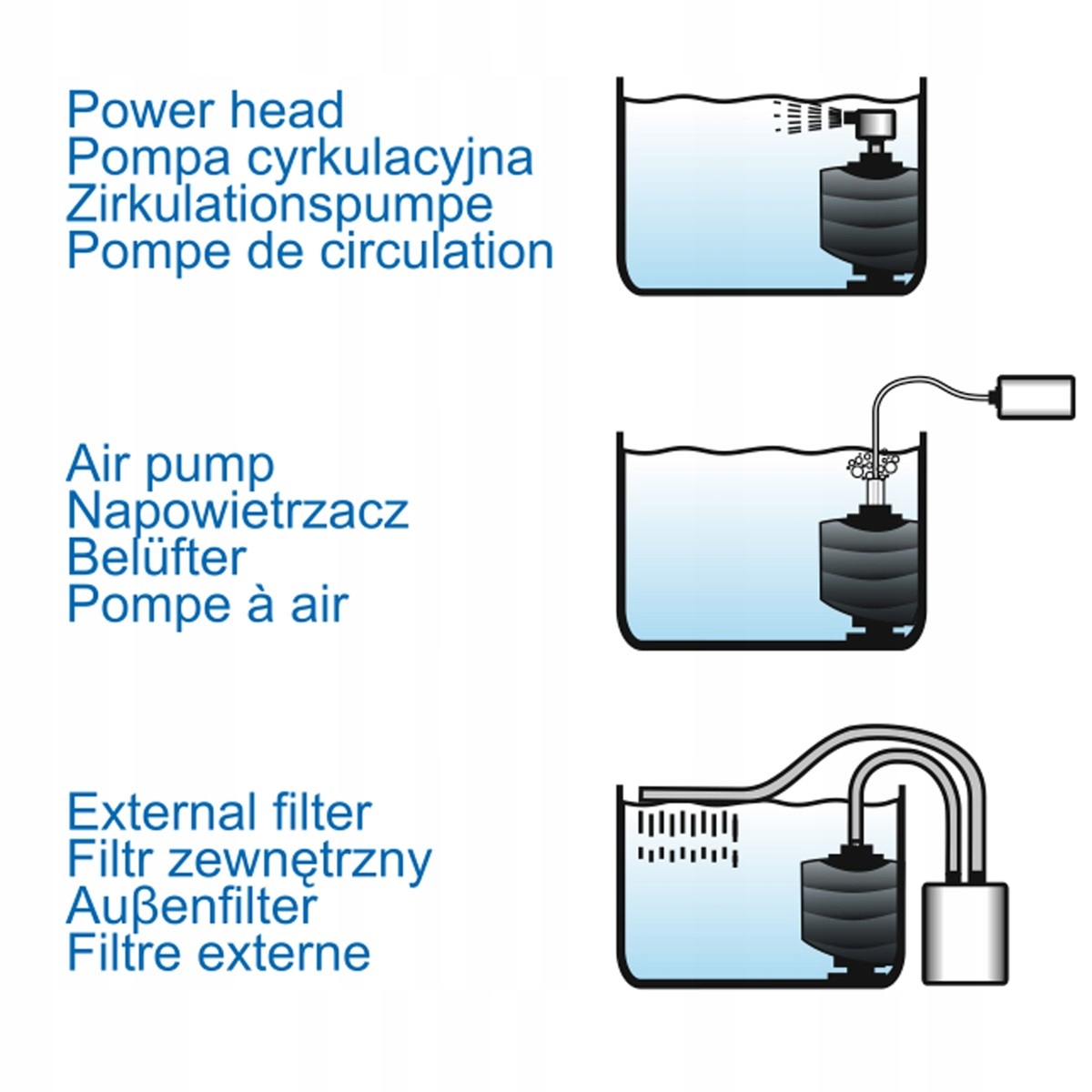 Power head
Pompa cyrkulacyjna
Zirkulationspumpe
Pompe de circulation

Air pump
Napowietrzacz
Belüfter
Pompe à air

External filter
Filtr zewnętrzny
Außenfilter
Filtre externe