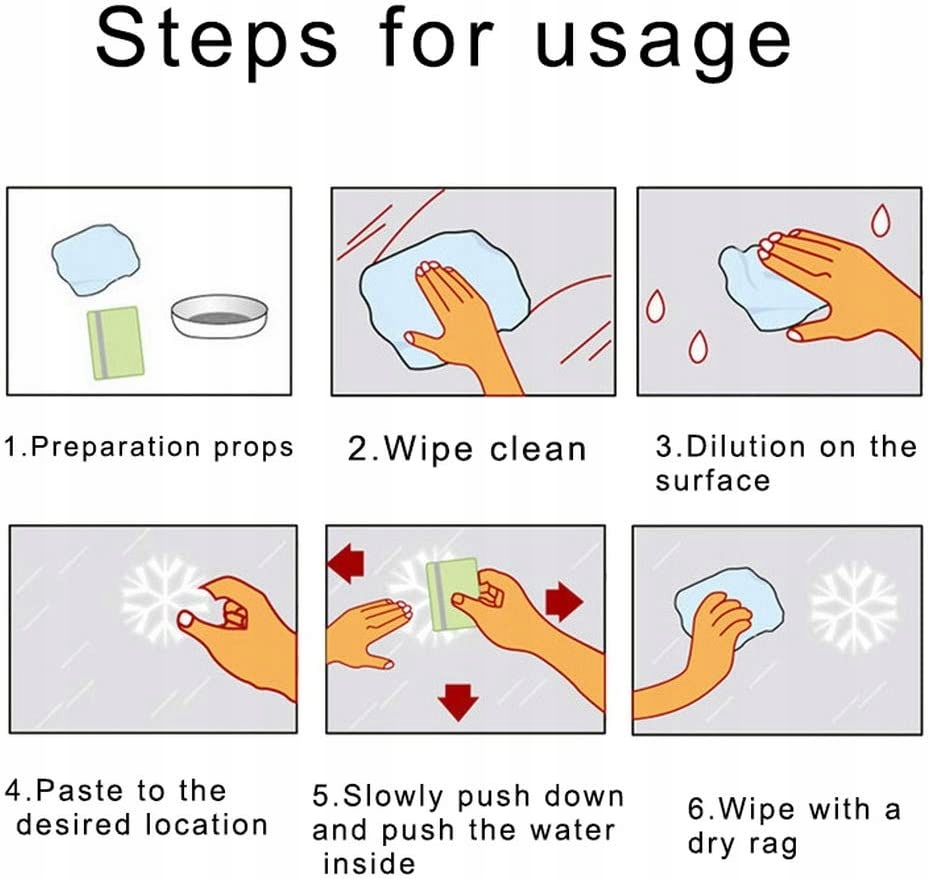 Steps for usage

1.Preparation props

2.Wipe clean

3.Dilution on the surface

4.Paste to the desired location

5.Slowly push down and push the water inside

6.Wipe with a dry rag