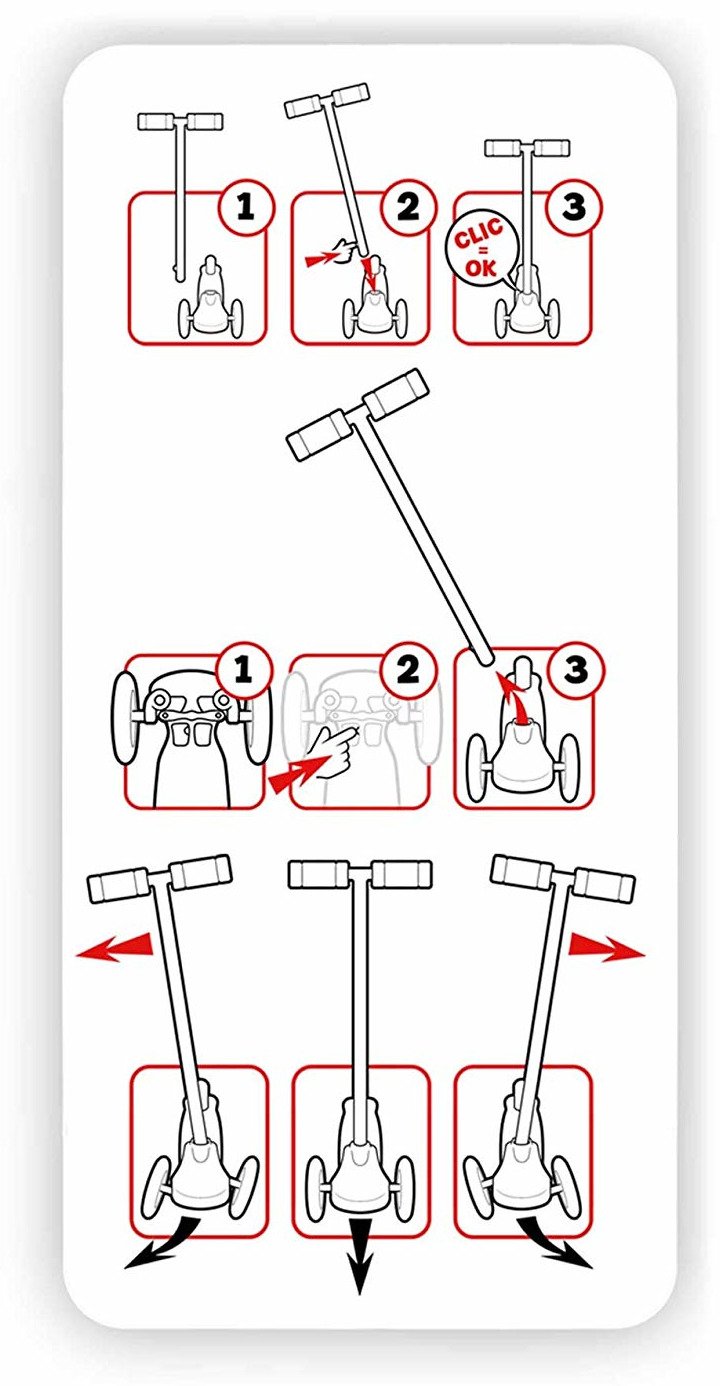 1
2
3
CLIC
=
OK
1
2
3