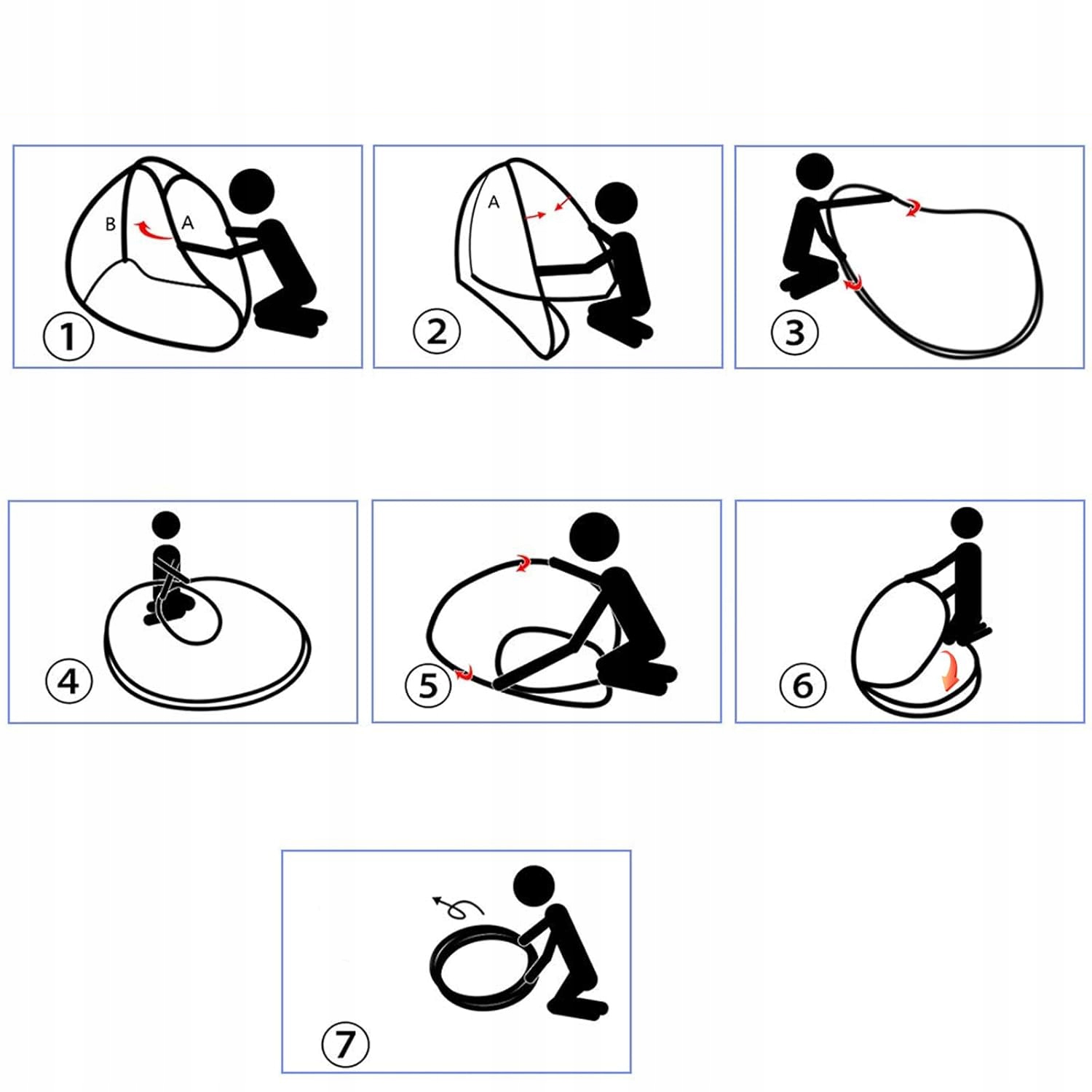 B A
1
A
2
3
4
5
6
7