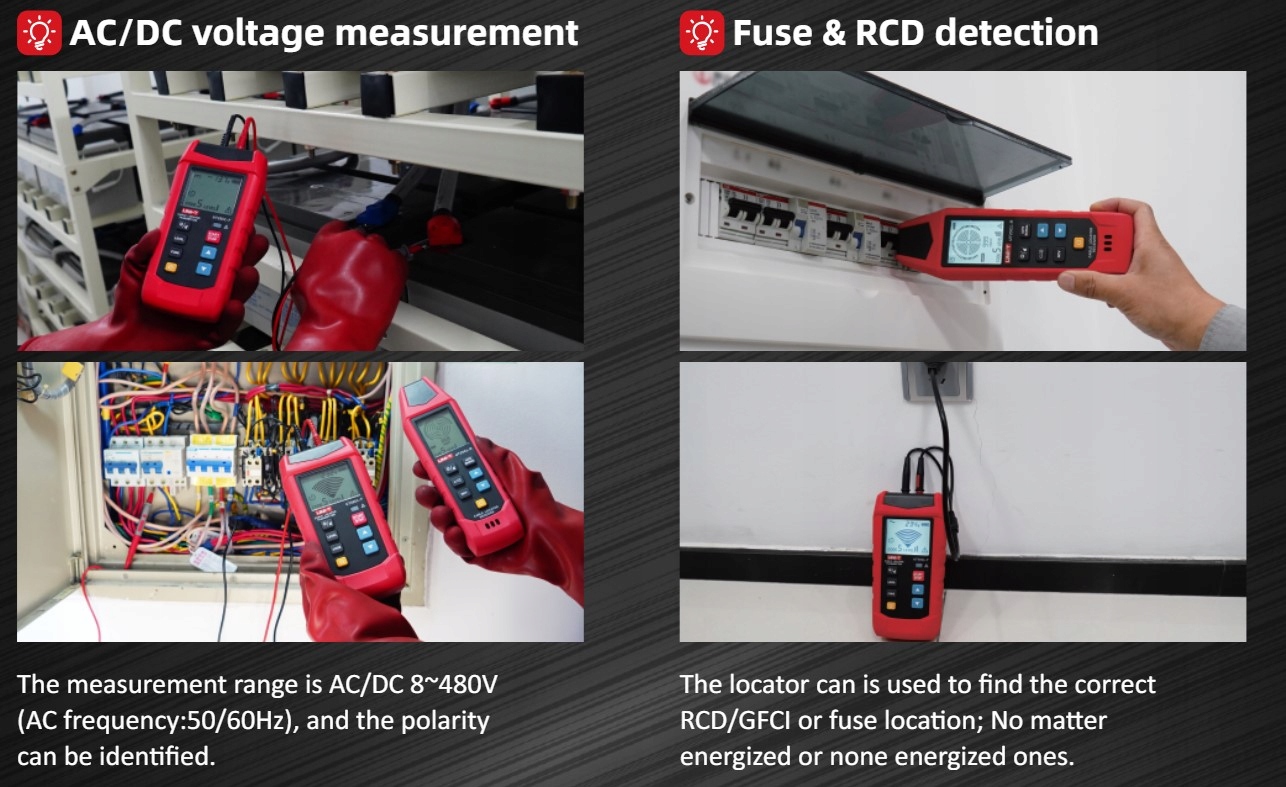 AC/DC voltage measurement

The measurement range is AC/DC 8~480V (AC frequency:50/60Hz), and the polarity can be identified.

Fuse & RCD detection

The locator can is used to find the correct RCD/GFCI or fuse location; No matter energized or none energized ones.