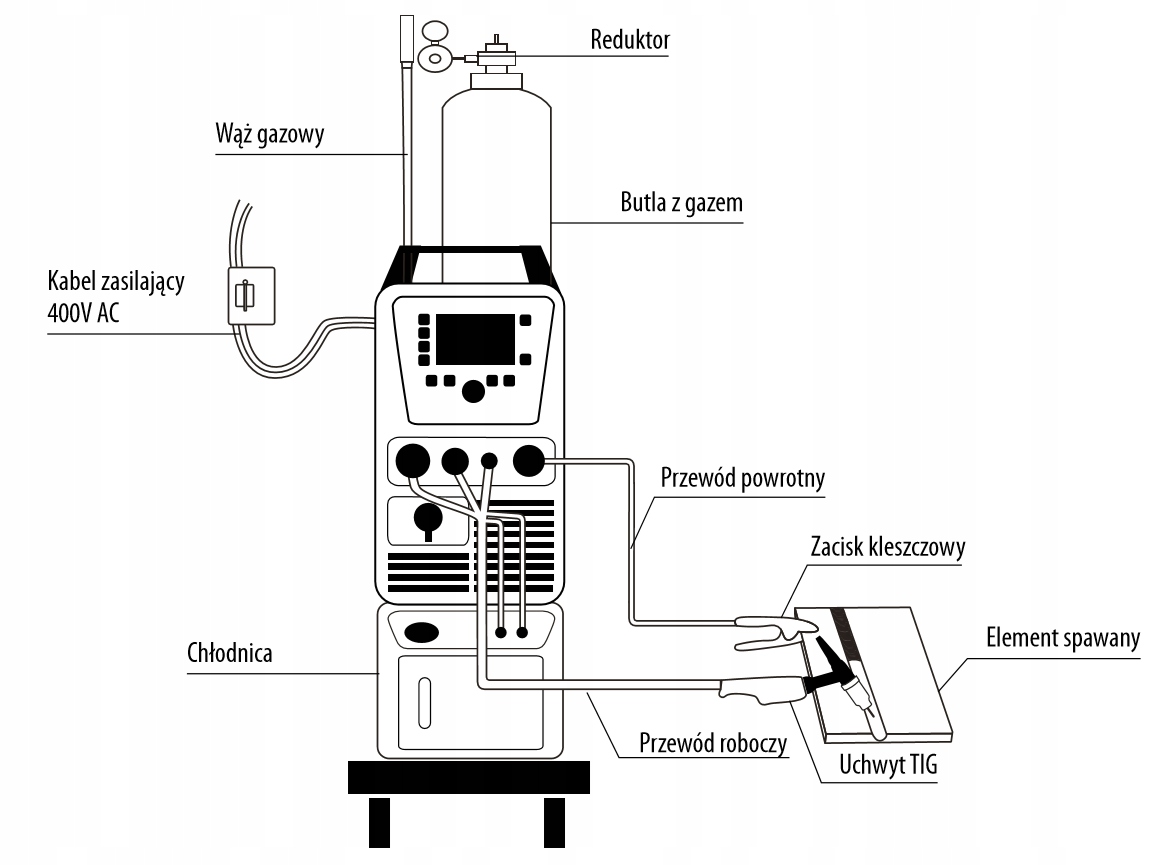 Reduktor

Wąż gazowy

Butla z gazem

Kabel zasilający
400V AC

Przewód powrotny

Zacisk kleszczowy

Element spawany

Chłodnica

Przewód roboczy

Uchwyt TIG