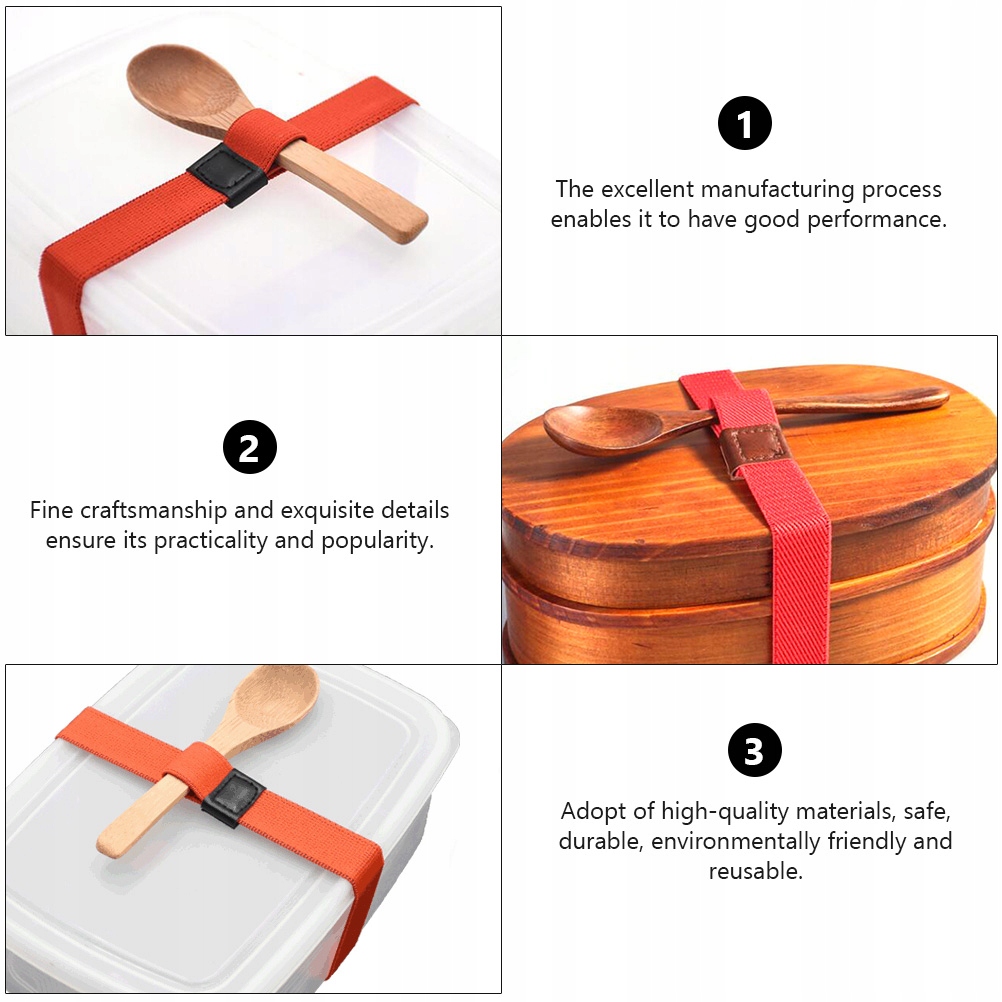 1

The excellent manufacturing process enables it to have good performance.

2

Fine craftsmanship and exquisite details ensure its practicality and popularity.

3

Adopt of high-quality materials, safe, durable, environmentally friendly and reusable.