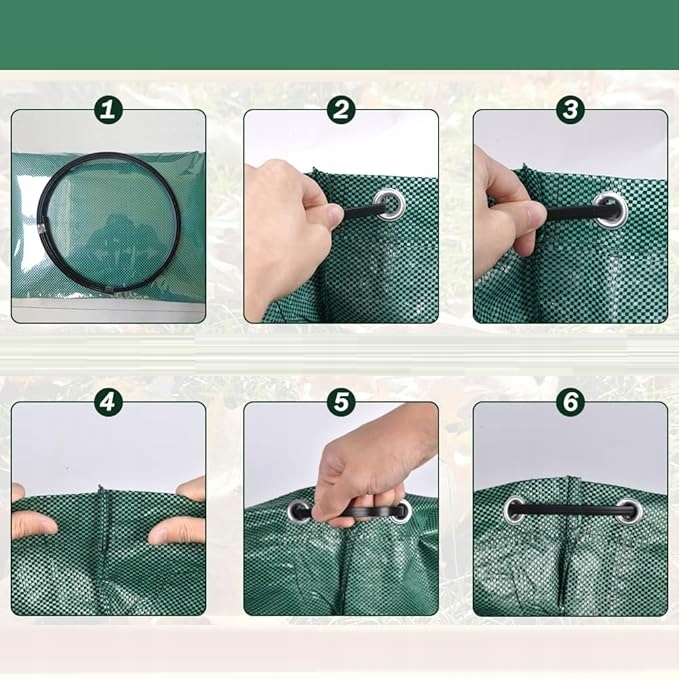 1
2
3
4
5
6