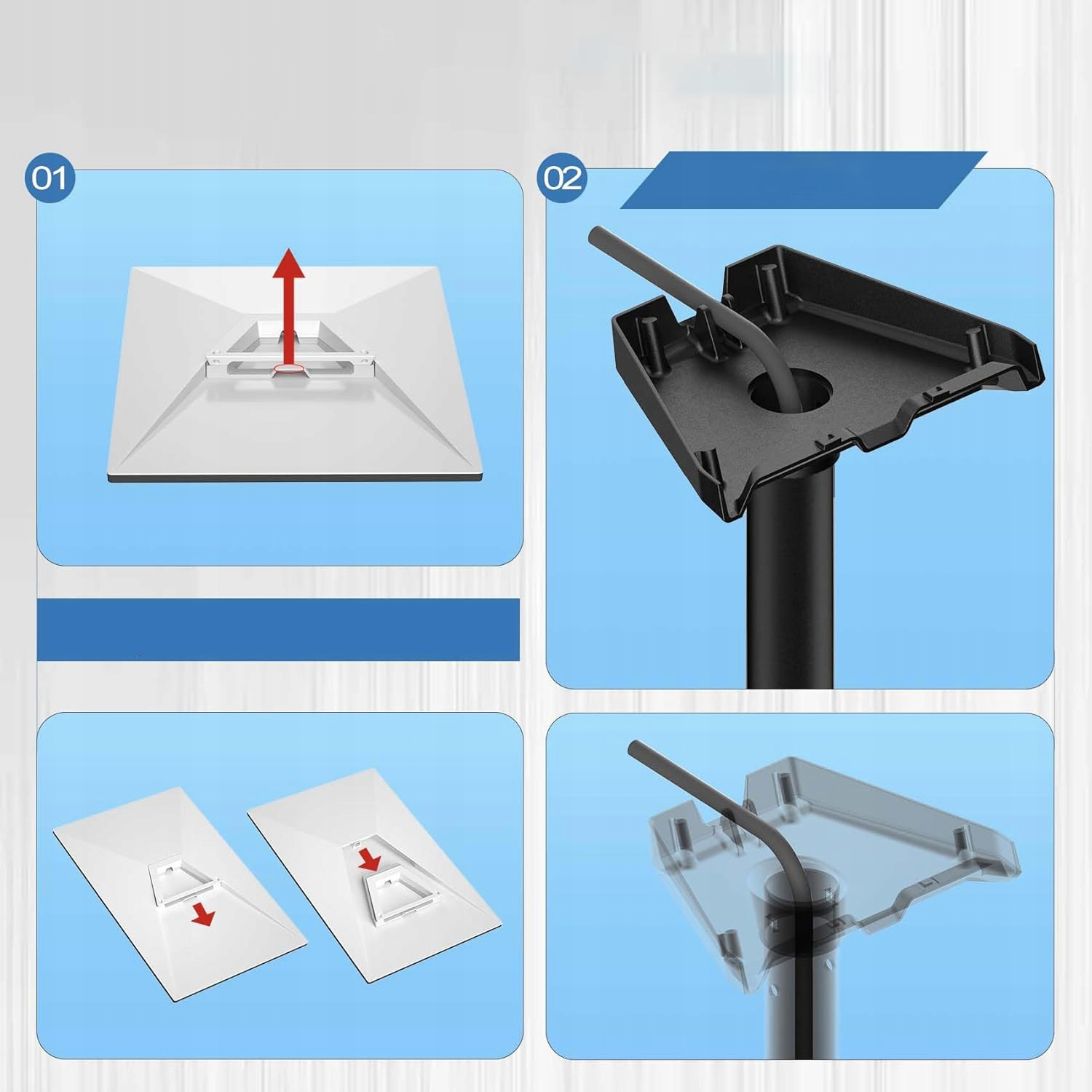 01

02