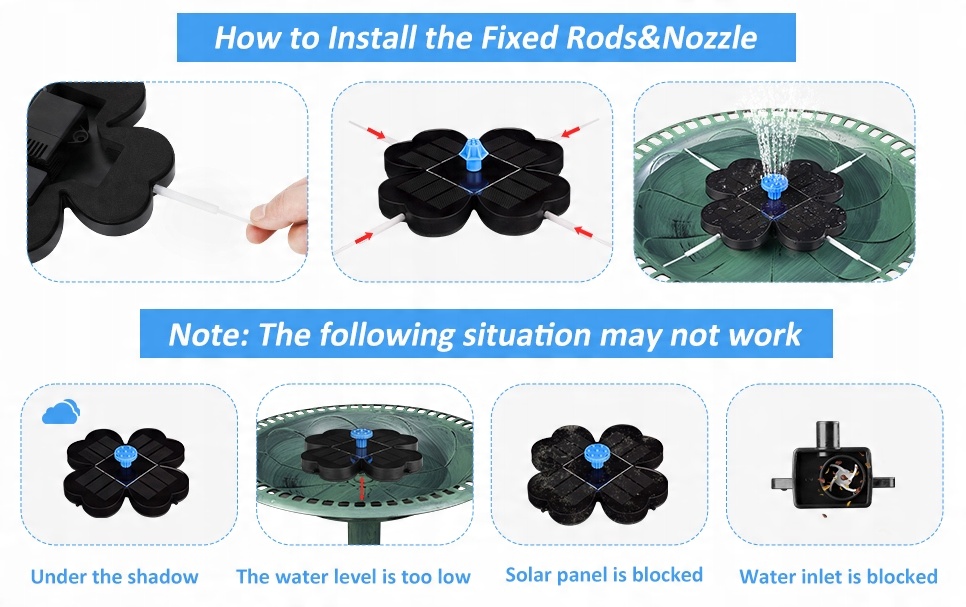 How to Install the Fixed Rods&Nozzle

Note: The following situation may not work

Under the shadow

The water level is too low

Solar panel is blocked

Water inlet is blocked