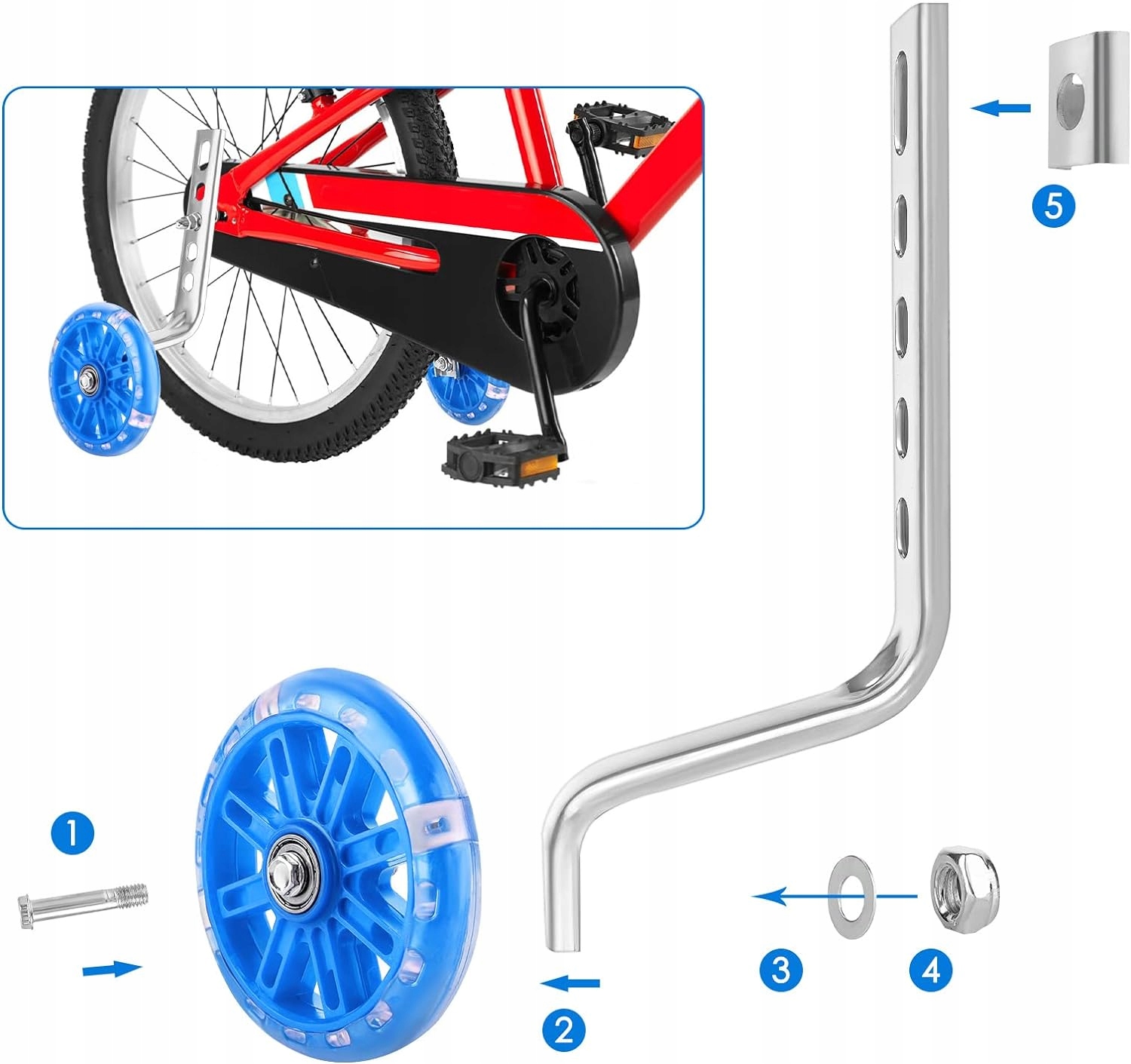 5

1

2

3

4