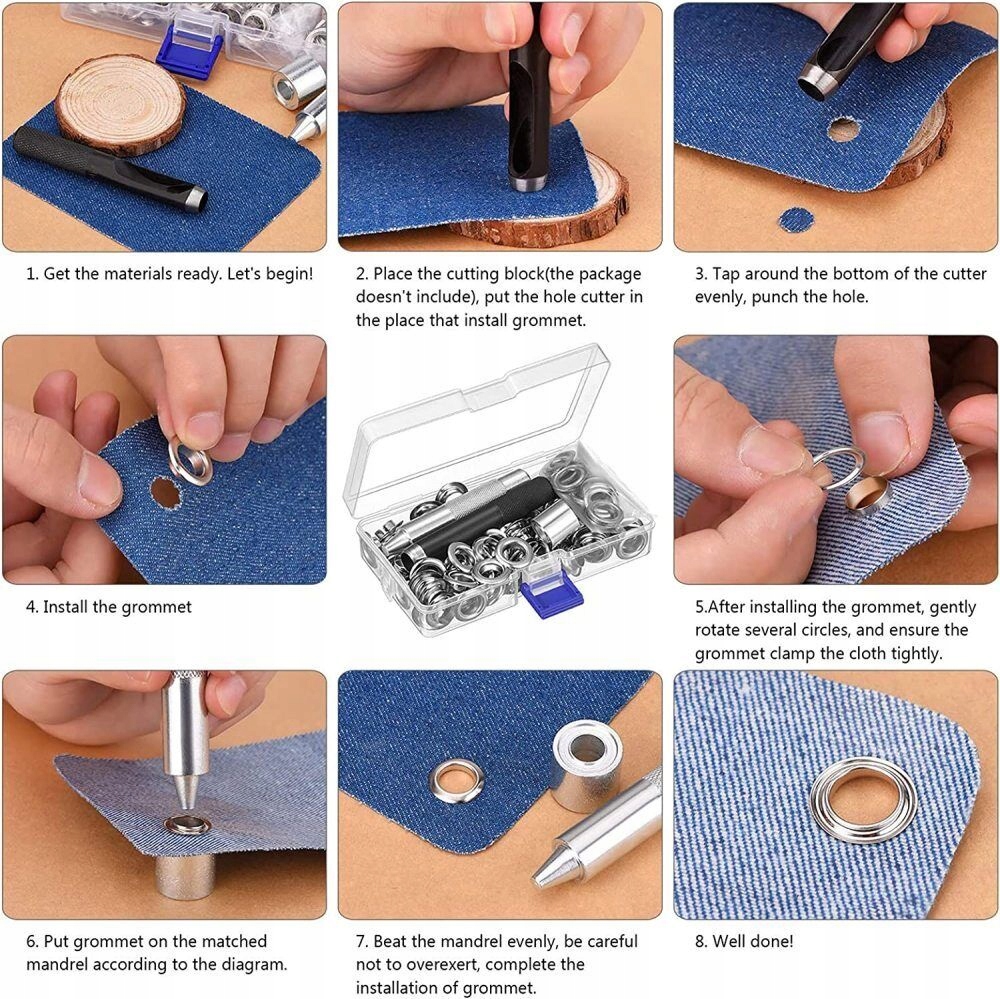 1. Get the materials ready. Let's begin!

2. Place the cutting block(the package doesn't include), put the hole cutter in the place that install grommet.

3. Tap around the bottom of the cutter evenly, punch the hole.

4. Install the grommet

5.After installing the grommet, gently rotate several circles, and ensure the grommet clamp the cloth tightly.

6. Put grommet on the matched mandrel according to the diagram.

7. Beat the mandrel evenly, be careful not to overexert, complete the installation of grommet.

8. Well done!