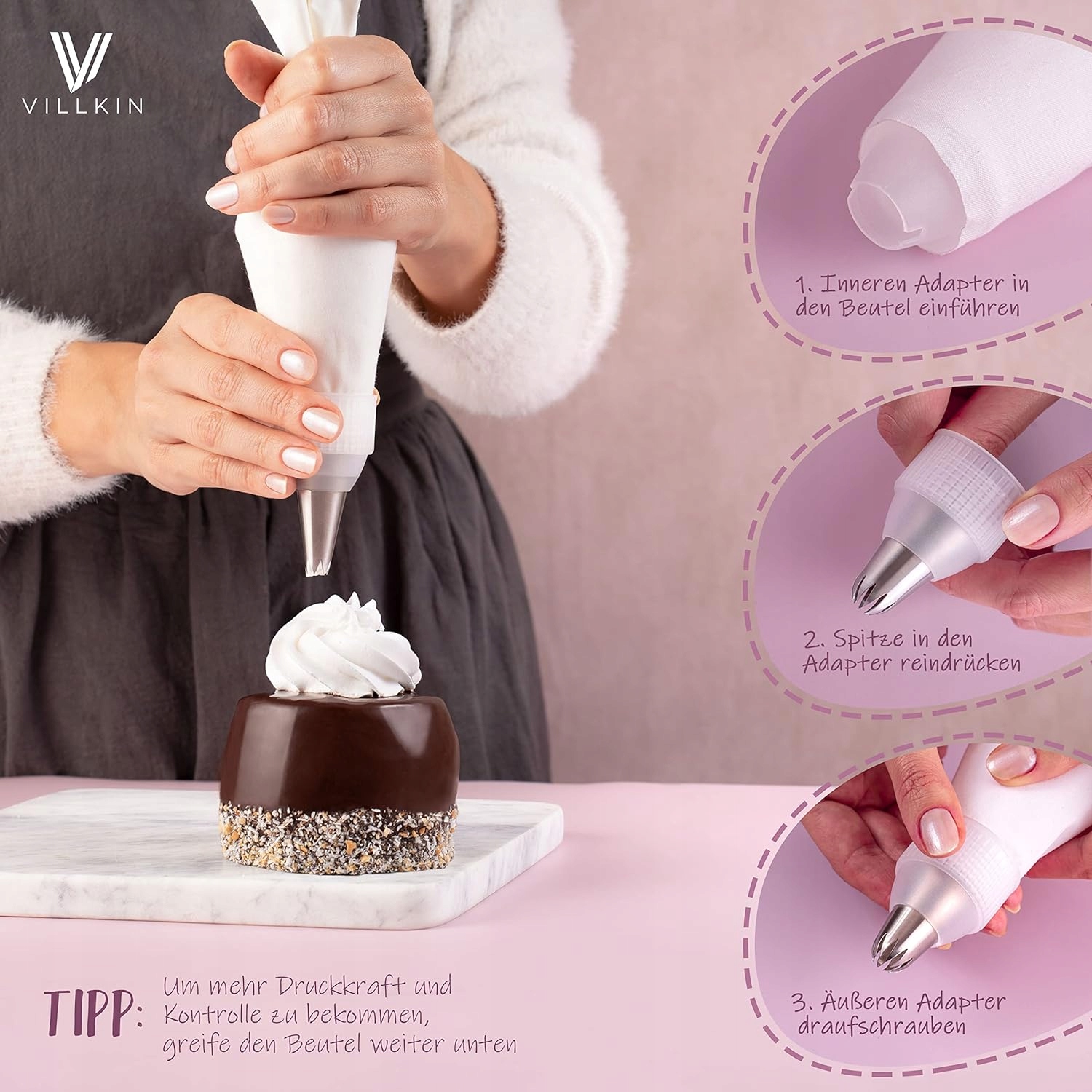 VILLKIN

1. Inneren Adapter in den Beutel einführen

2. Spitze in den Adapter reindrücken

3. Äußeren Adapter draufschrauben

TIPP: Um mehr Druckkraft und Kontrolle zu bekommen, greife den Beutel weiter unten