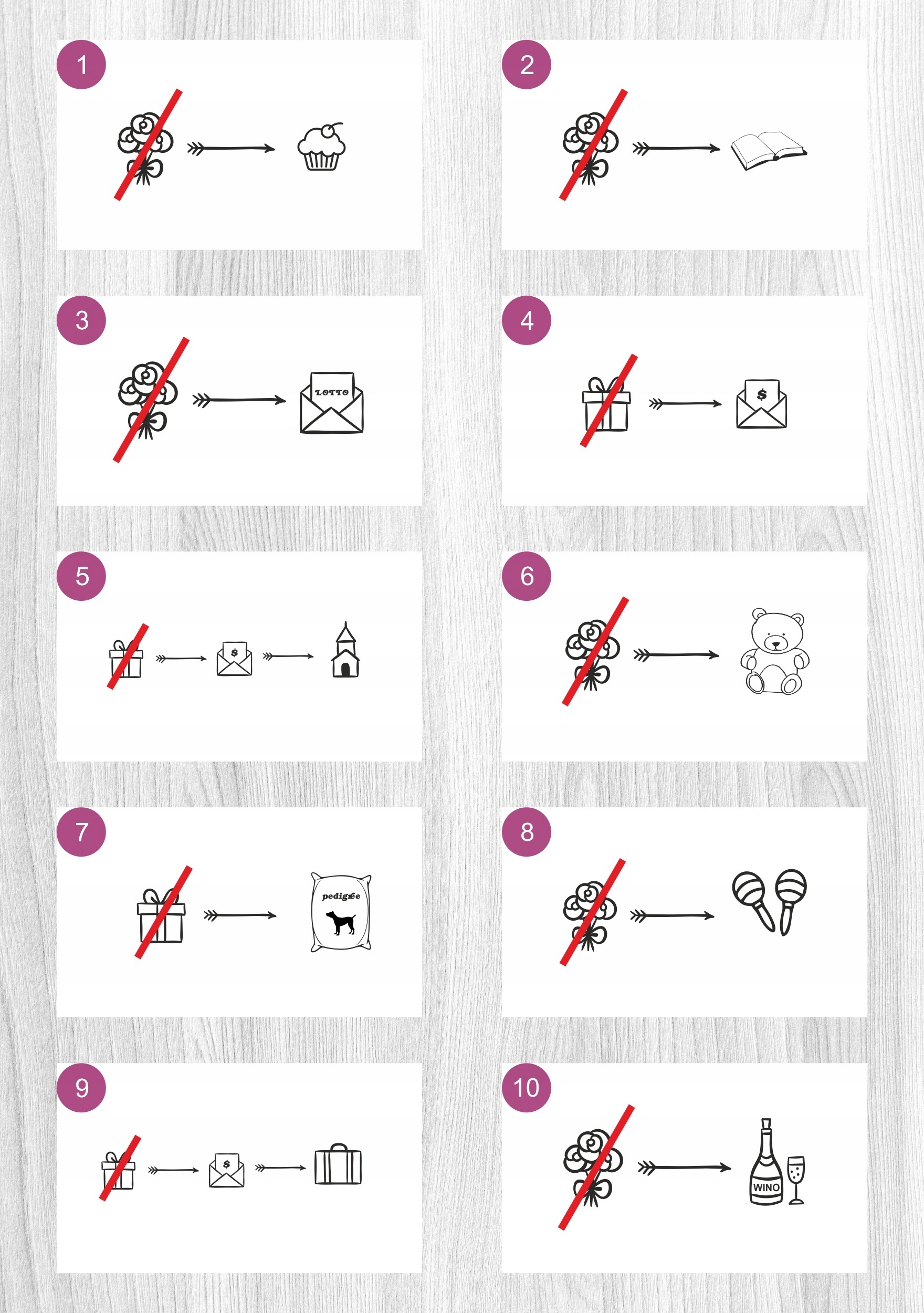 1

2

3

LOTTO

4

$

5

$

6

7

pedigree

8

9

$

10

WINO