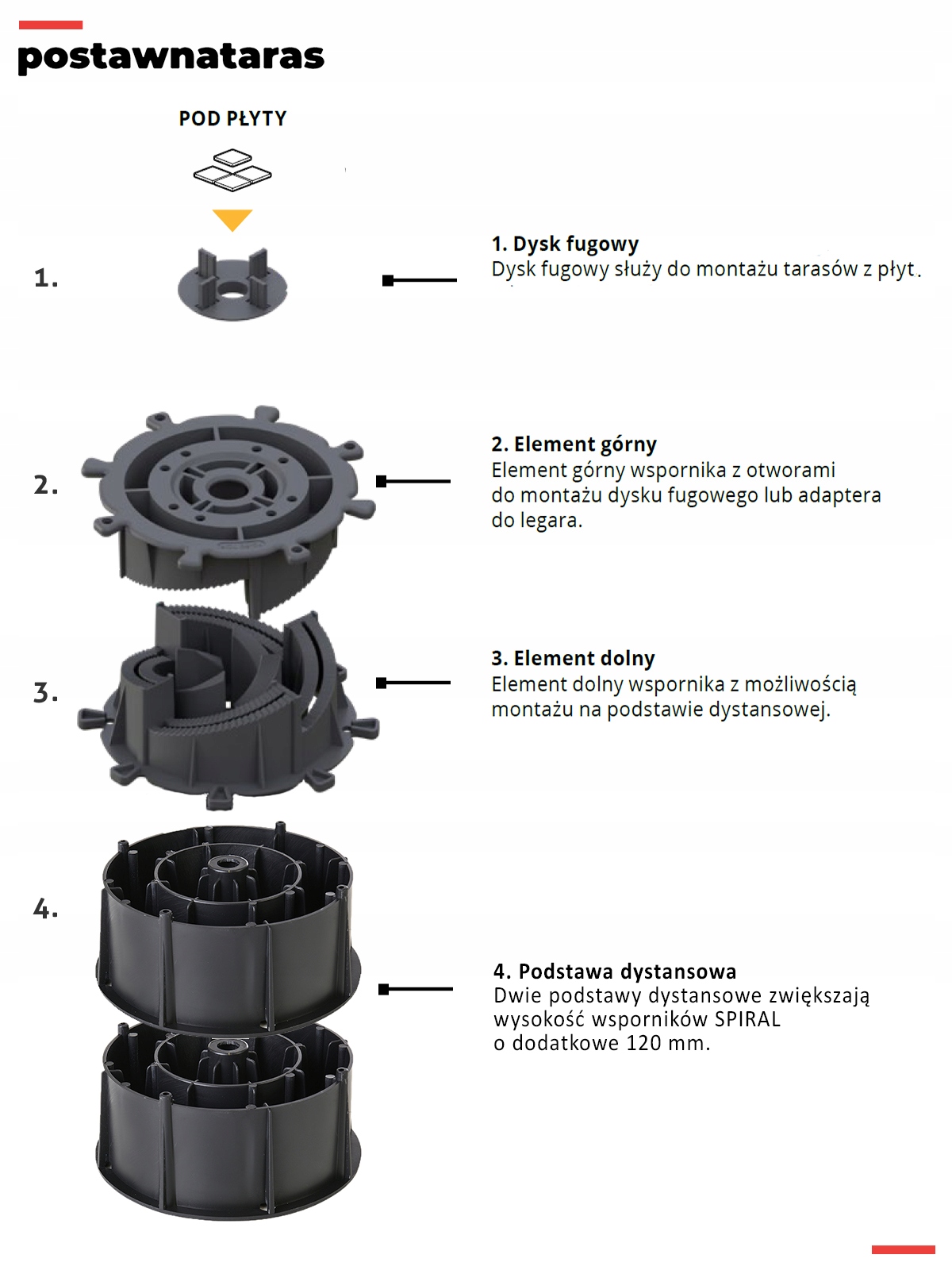 postawnataras

POD PŁYTY

1.

1. Dysk fugowy
Dysk fugowy służy do montażu tarasów z płyt.

2.

2. Element górny
Element górny wspornika z otworami do montażu dysku fugowego lub adaptera do legara.

3.

3. Element dolny
Element dolny wspornika z możliwością montażu na podstawie dystansowej.

4.

4. Podstawa dystansowa
Dwie podstawy dystansowe zwiększają wysokość wsporników SPIRAL o dodatkowe 120 mm.