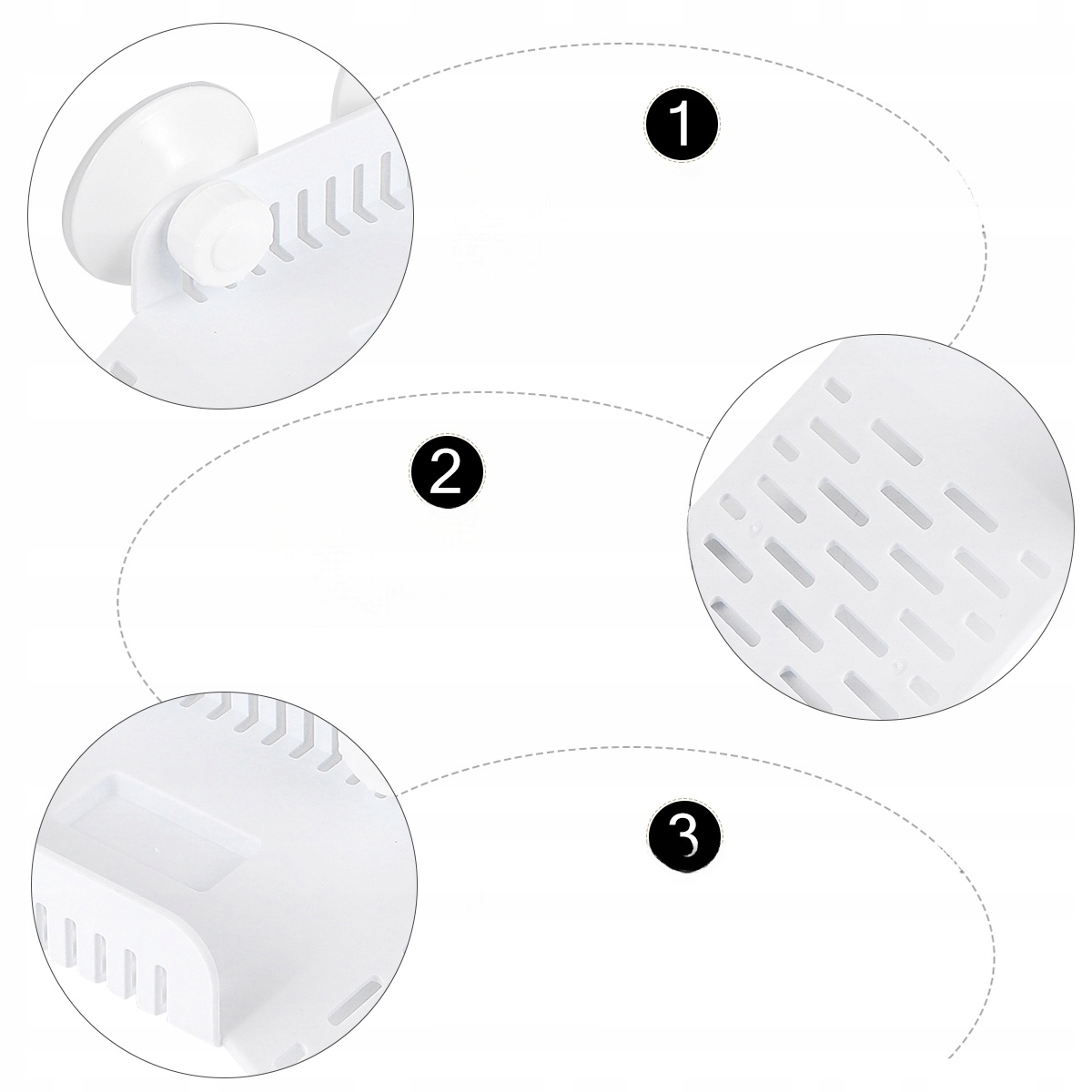 1

2

3