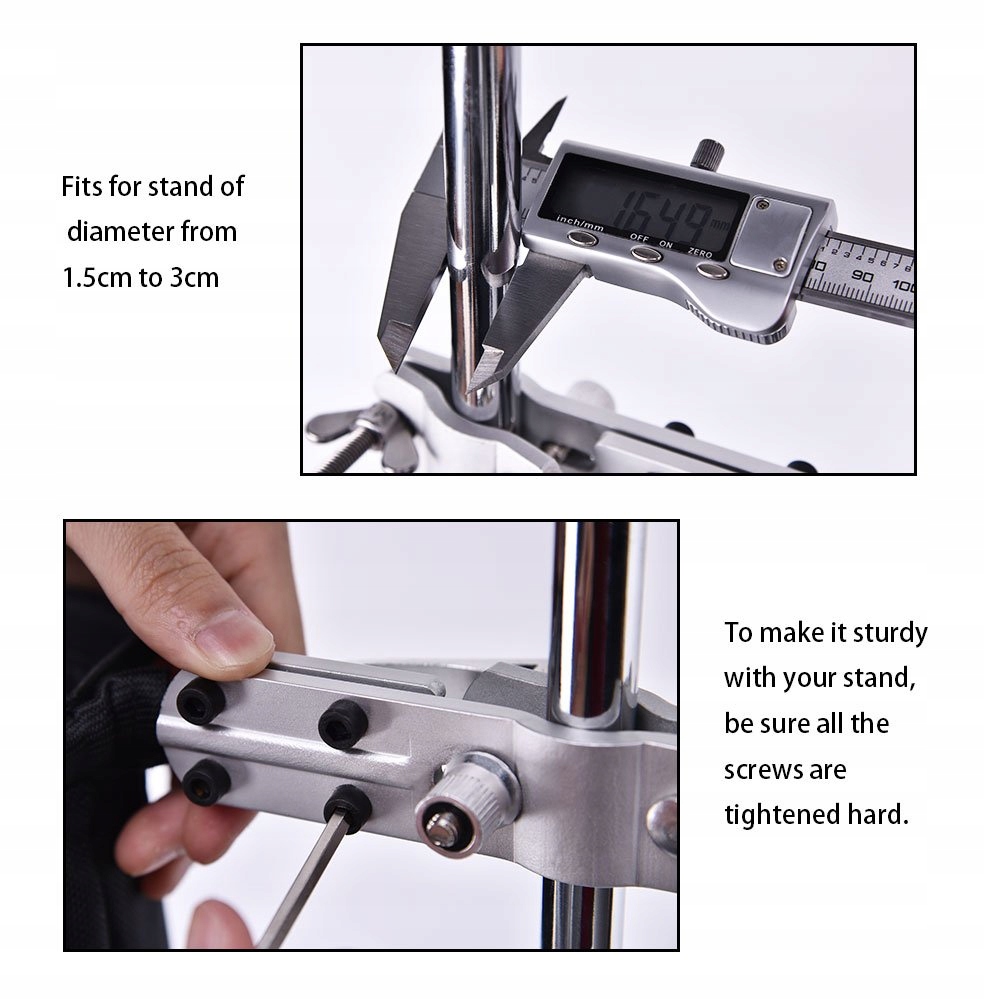 Fits for stand of diameter from 1.5cm to 3cm

16.49 mm
inch/mm OFF ON ZERO
90 100

To make it sturdy with your stand, be sure all the screws are tightened hard.