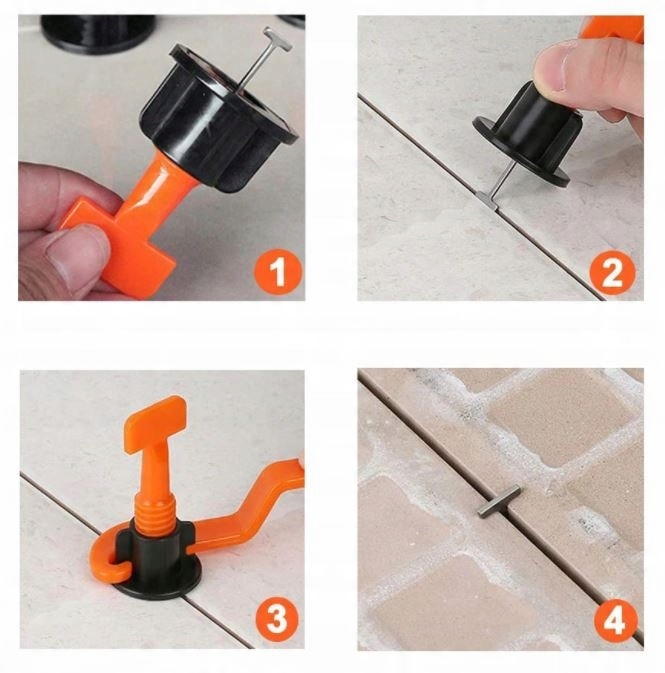 1

2

3

4